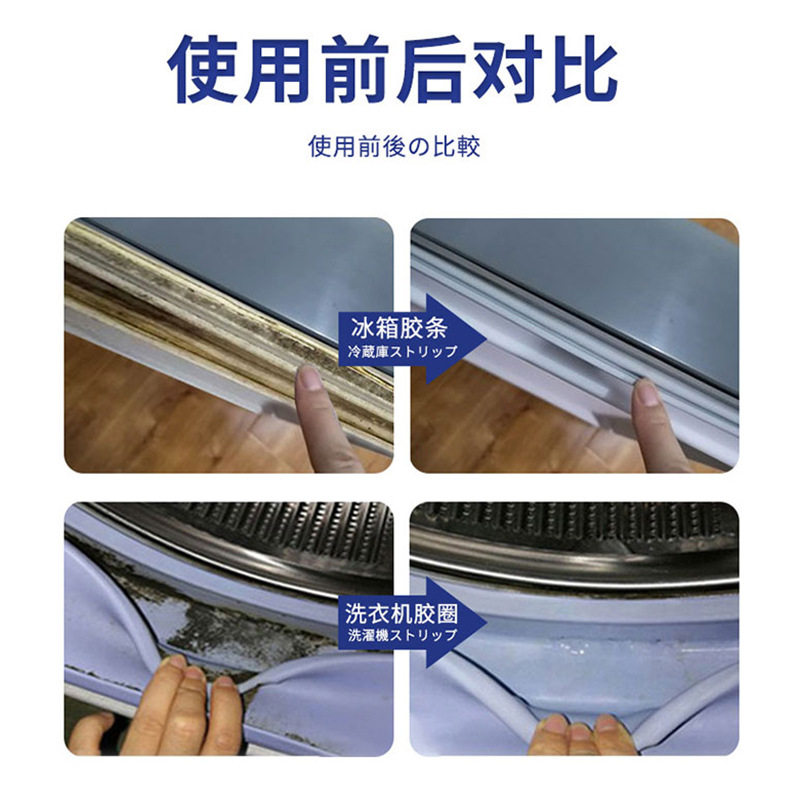 使用前后对比

使用前後の比較

冰箱胶条
冷蔵庫ストリップ

洗衣机胶圈
洗濯機ストリップ