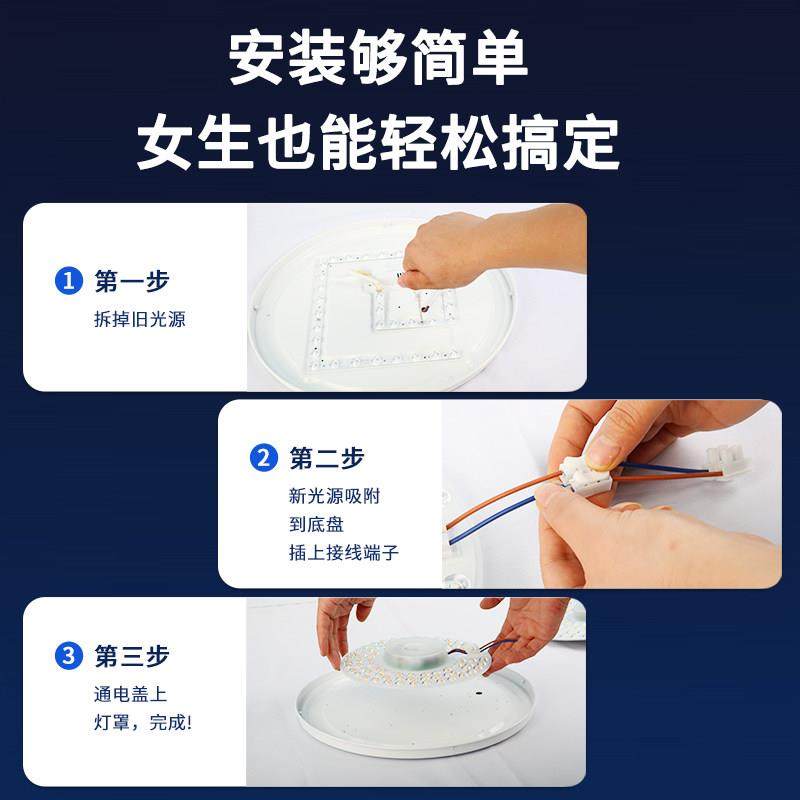 安装够简单
女生也能轻松搞定

1 第一步
拆掉旧光源

2 第二步
新光源吸附
到底盘
插上接线端子

3 第三步
通电盖上
灯罩，完成!