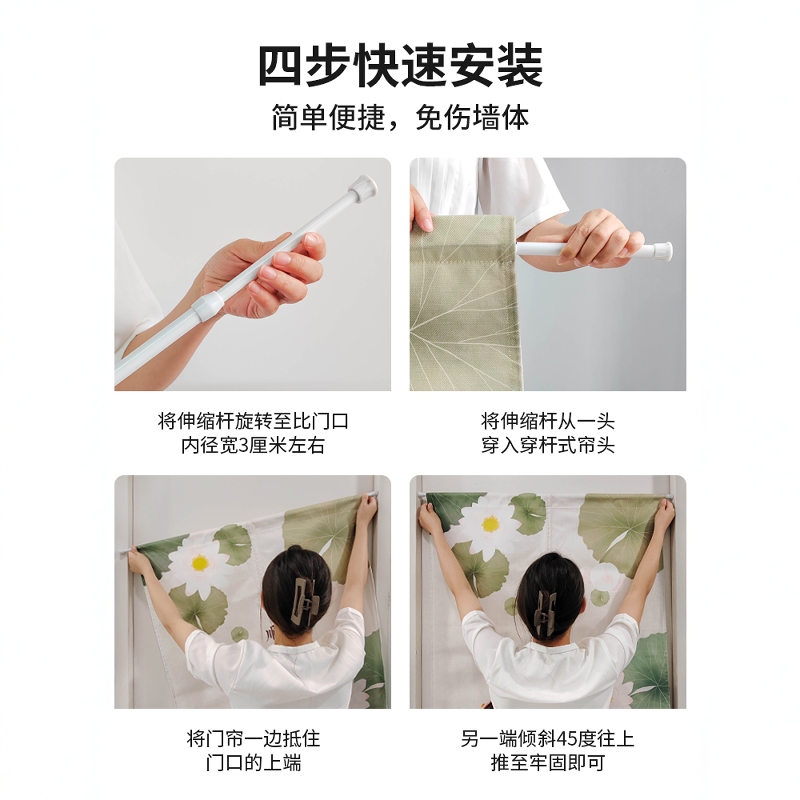 四步快速安装
简单便捷，免伤墙体

将伸缩杆旋转至比门口内径宽3厘米左右

将伸缩杆从一头穿入穿杆式帘头

将门帘一边抵住门口的上端

另一端倾斜45度往上推至牢固即可