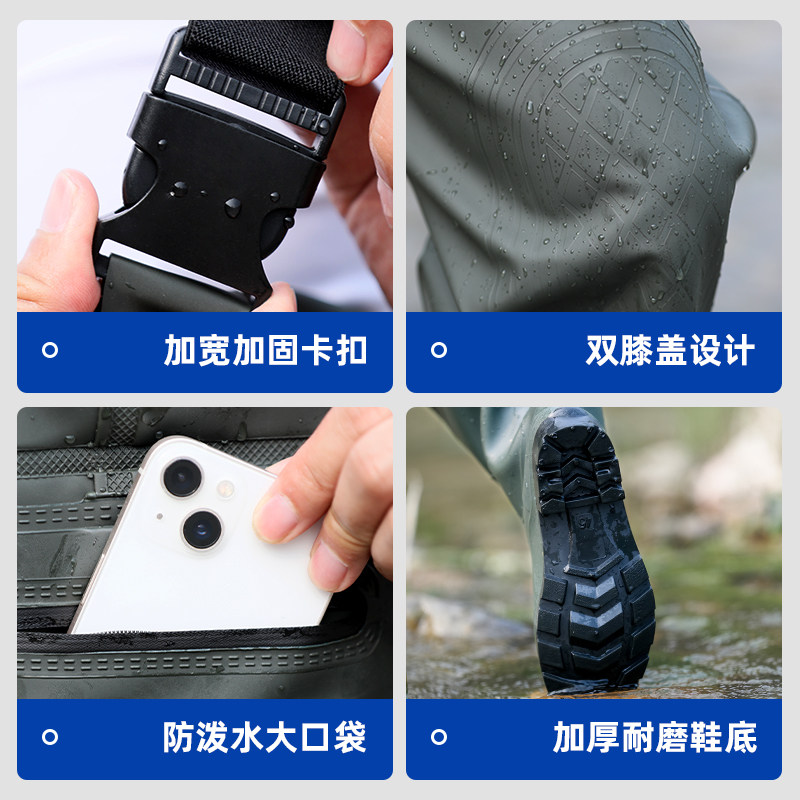 加宽加固卡扣

双膝盖设计

防泼水大口袋

加厚耐磨鞋底