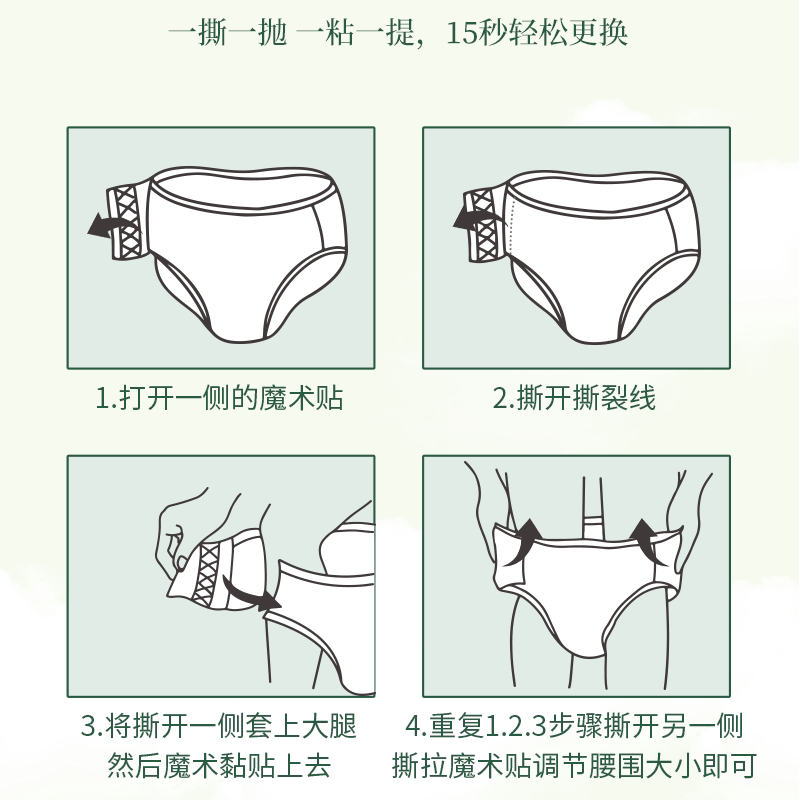 一撕一抛 一粘一提，15秒轻松更换

1.打开一侧的魔术贴

2.撕开撕裂线

3.将撕开一侧套上大腿
然后魔术黏贴上去

4.重复1.2.3步骤撕开另一侧
撕拉魔术贴调节腰围大小即可