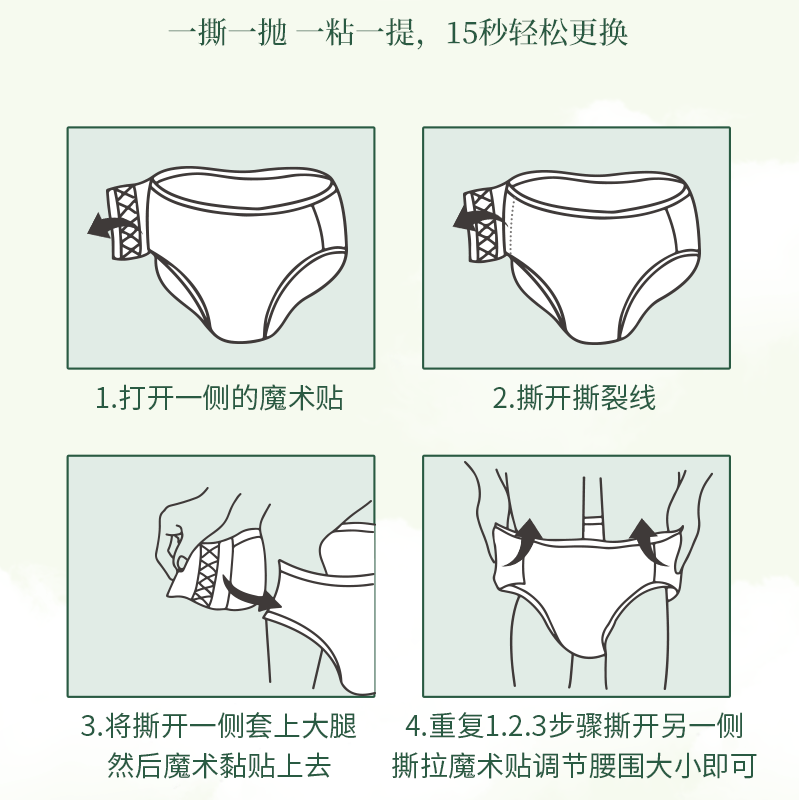 一撕一抛 一粘一提，15秒轻松更换

1.打开一侧的魔术贴

2.撕开撕裂线

3.将撕开一侧套上大腿
然后魔术黏贴上去

4.重复1.2.3步骤撕开另一侧
撕拉魔术贴调节腰围大小即可