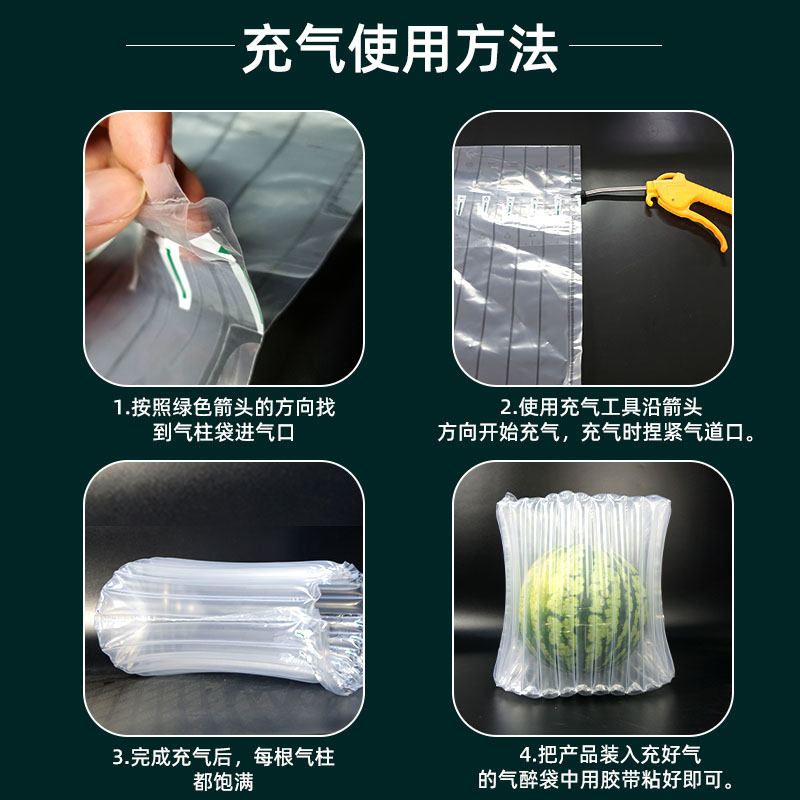 充气使用方法

1.按照绿色箭头的方向找到气柱袋进气口

2.使用充气工具沿箭头方向开始充气，充气时捏紧气道口。

3.完成充气后，每根气柱都饱满

4.把产品装入充好气的气醉袋中用胶带粘好即可。