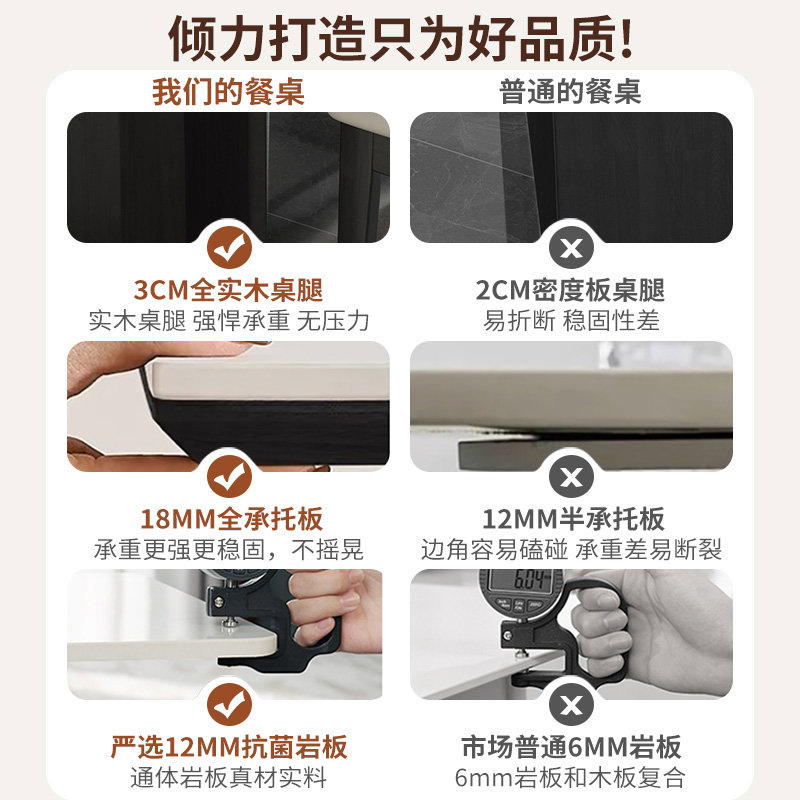 倾力打造只为好品质!

我们的餐桌

3CM全实木桌腿
实木桌腿 强悍承重 无压力

18MM全承托板
承重更强更稳固，不摇晃

严选12MM抗菌岩板
通体岩板真材实料

普通的餐桌

2CM密度板桌腿
易折断 稳固性差

12MM半承托板
边角容易磕碰 承重差易断裂

6.04

市场普通6MM岩板
6mm岩板和木板复合