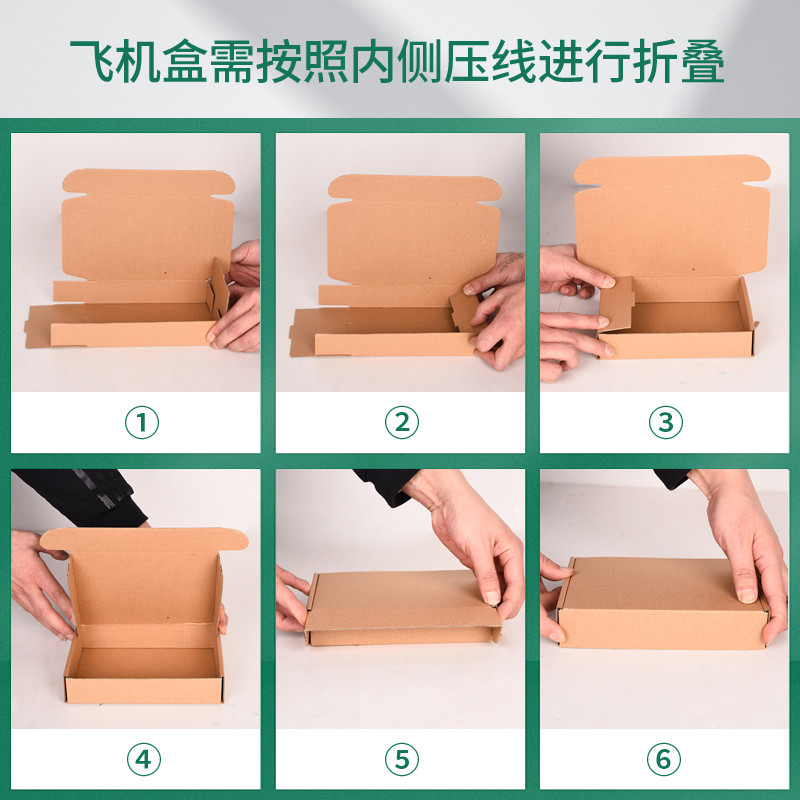 飞机盒需按照内侧压线进行折叠

①

②

③

④

⑤

⑥