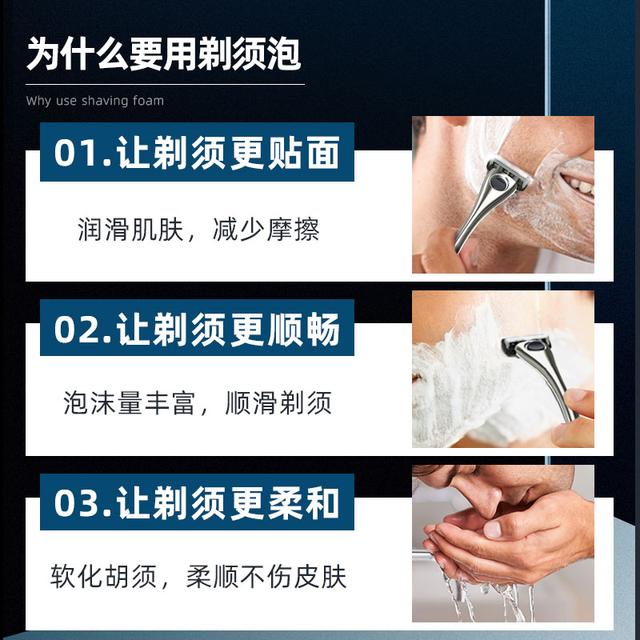 为什么要用剃须泡

Why use shaving foam

01.让剃须更贴面

润滑肌肤，减少摩擦

02.让剃须更顺畅

泡沫量丰富，顺滑剃须

03.让剃须更柔和

软化胡须，柔顺不伤皮肤