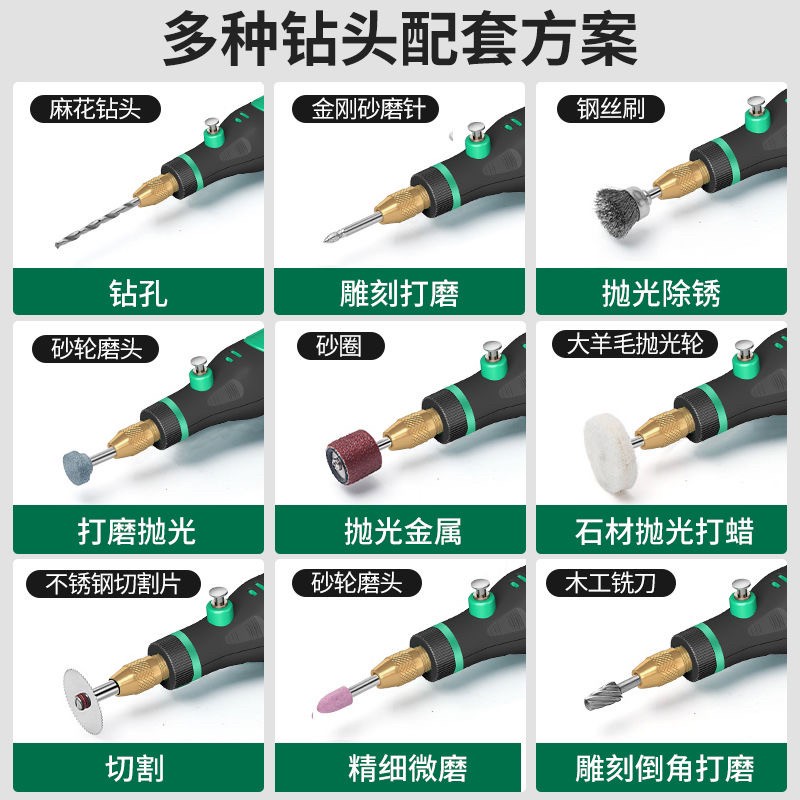 多种钻头配套方案

麻花钻头
钻孔

金刚砂磨针
雕刻打磨

钢丝刷
抛光除锈

砂轮磨头
打磨抛光

砂圈
抛光金属

大羊毛抛光轮
石材抛光打蜡

不锈钢切割片
切割

砂轮磨头
精细微磨

木工铣刀
雕刻倒角打磨