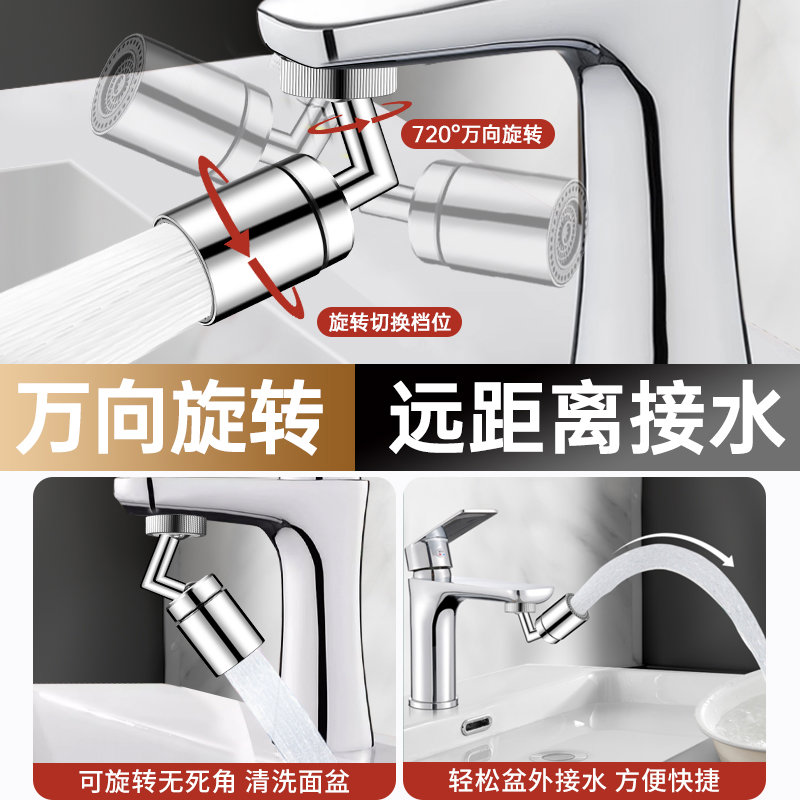 720°万向旋转

旋转切换档位

万向旋转 远距离接水

可旋转无死角 清洗面盆

轻松盆外接水 方便快捷