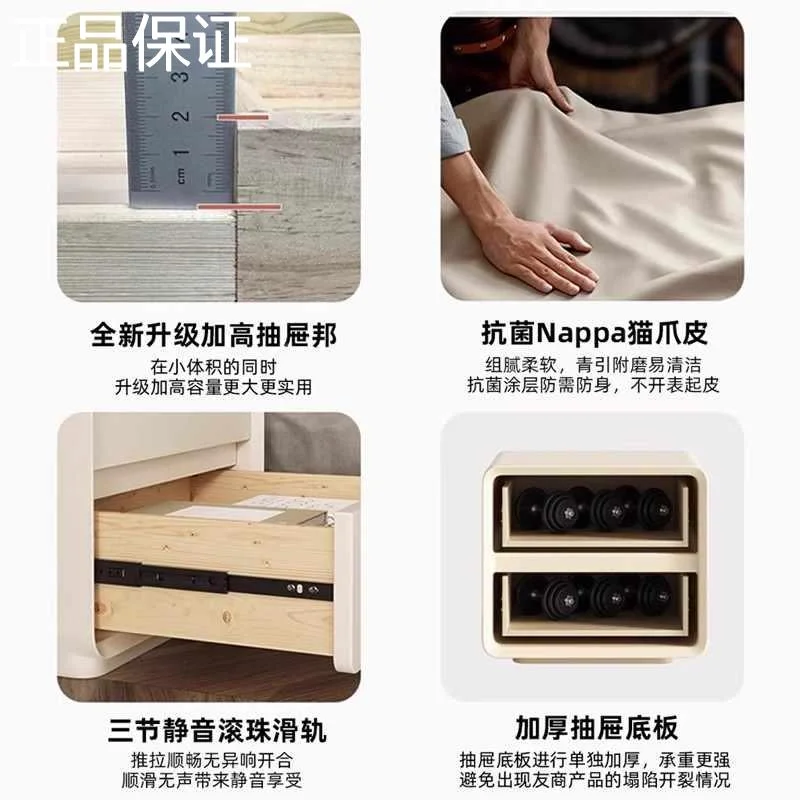 正品保证

3
2
1
cm

全新升级加高抽屉邦
在小体积的同时
升级加高容量更大更实用

抗菌Nappa猫爪皮
组腻柔软，青引附磨易清洁
抗菌涂层防需防身，不开表起皮

三节静音滚珠滑轨
推拉顺畅无异响开合
顺滑无声带来静音享受

加厚抽屉底板
抽屉底板进行单独加厚，承重更强
避免出现友商产品的塌陷开裂情况