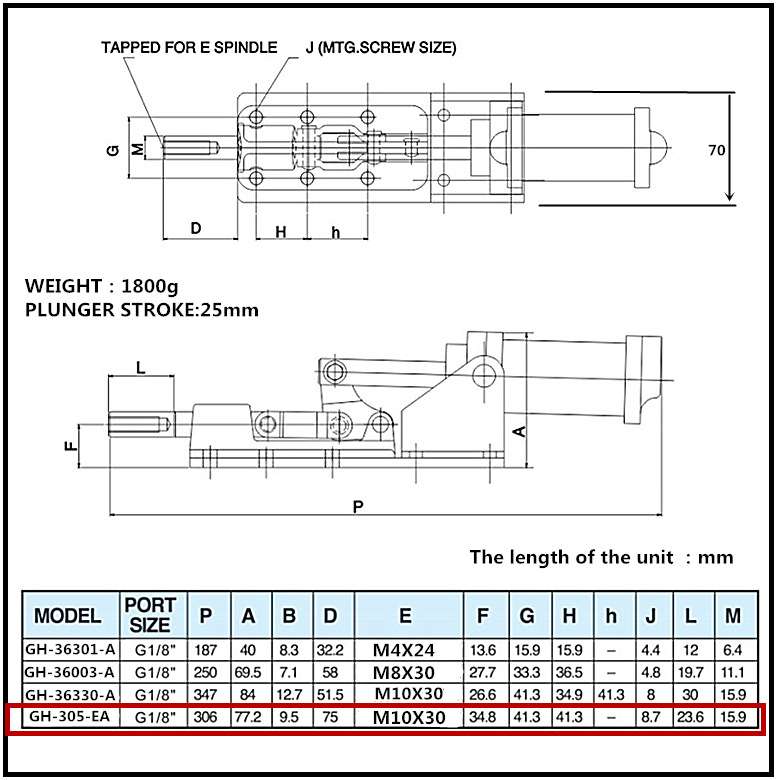 TAPPED FOR E SPINDLE J (MTG.SCREW SIZE)

G M 70

D H h

WEIGHT : 1800g
PLUNGER STROKE:25mm

L

F A

P

The length of the unit : mm

| MODEL | PORT SIZE | P | A | B | D | E | F | G | H | h | J | L | M |
|---|---|---|---|---|---|---|---|---|---|---|---|---|---|
| GH-36301-A | G1/8" | 187 | 40 | 8.3 | 32.2 | M4X24 | 13.6 | 15.9 | 15.9 | – | 4.4 | 12 | 6.4 |
| GH-36003-A | G1/8" | 250 | 69.5 | 7.1 | 58 | M8X30 | 27.7 | 33.3 | 36.5 | – | 4.8 | 19.7 | 11.1 |
| GH-36330-A | G1/8" | 347 | 84 | 12.7 | 51.5 | M10X30 | 26.6 | 41.3 | 34.9 | 41.3 | 8 | 30 | 15.9 |
| GH-305-EA | G1/8" | 306 | 77.2 | 9.5 | 75 | M10X30 | 34.8 | 41.3 | 41.3 | – | 8.7 | 23.6 | 15.9 |