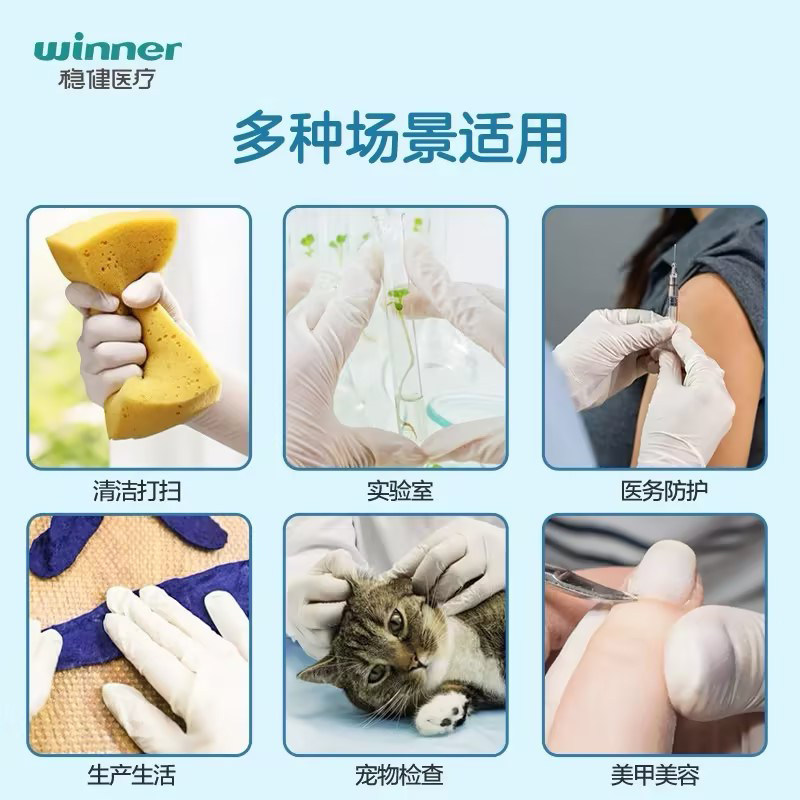 winner
稳健医疗

多种场景适用

清洁打扫

实验室

医务防护

生产生活

宠物检查

美甲美容