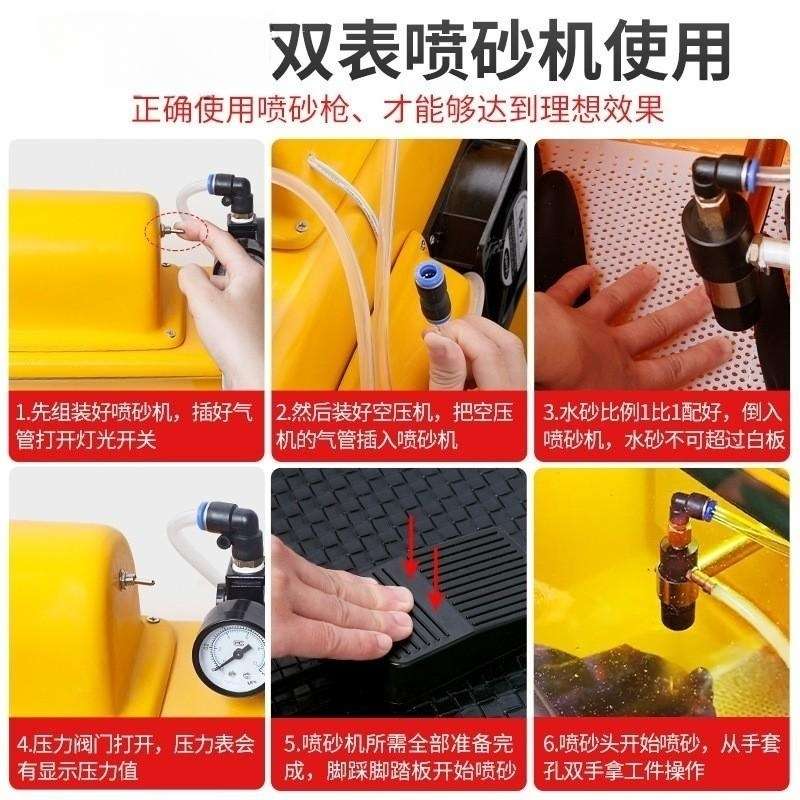 双表喷砂机使用

正确使用喷砂枪、才能够达到理想效果

1.先组装好喷砂机，插好气管打开灯光开关

2.然后装好空压机，把空压机的气管插入喷砂机

3.水砂比例1比1配好，倒入喷砂机，水砂不可超过白板

4.压力阀门打开，压力表会有显示压力值

5.喷砂机所需全部准备完成，脚踩脚踏板开始喷砂

6.喷砂头开始喷砂，从手套孔双手拿工件操作