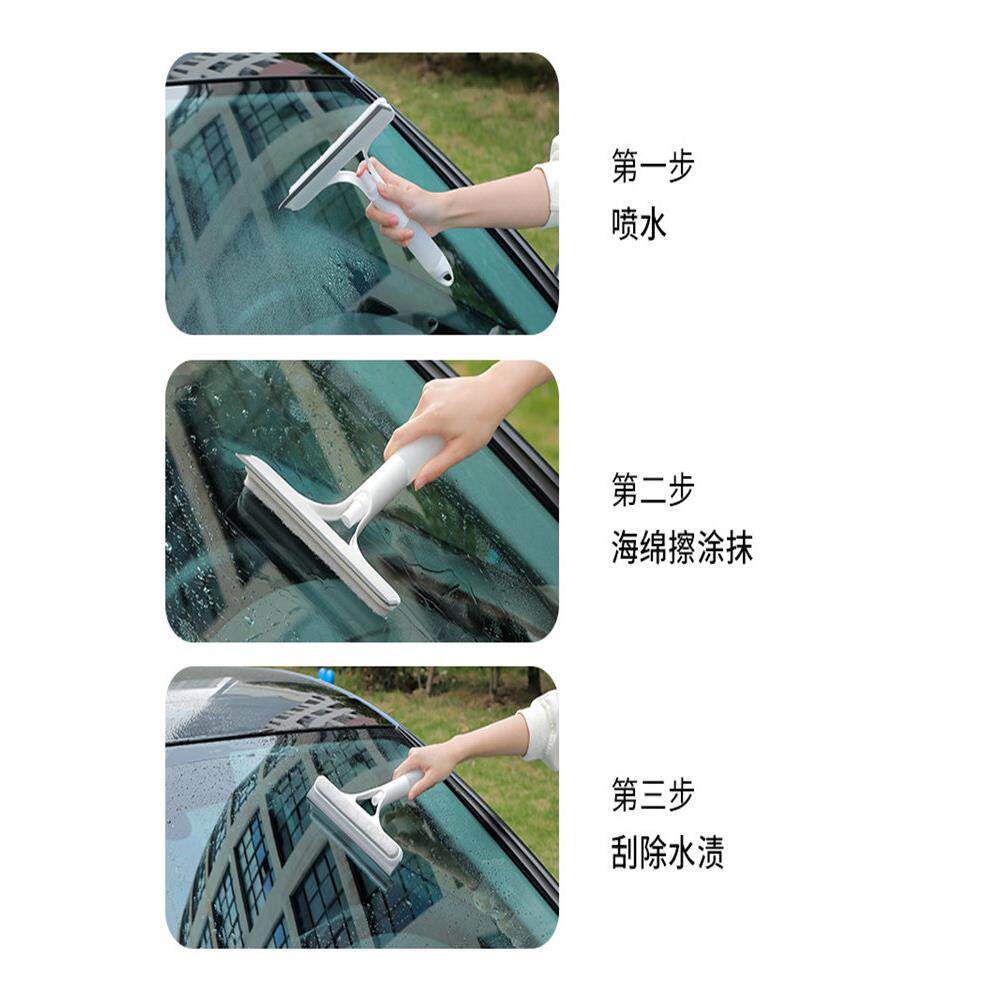 第一步
喷水

第二步
海绵擦涂抹

第三步
刮除水渍