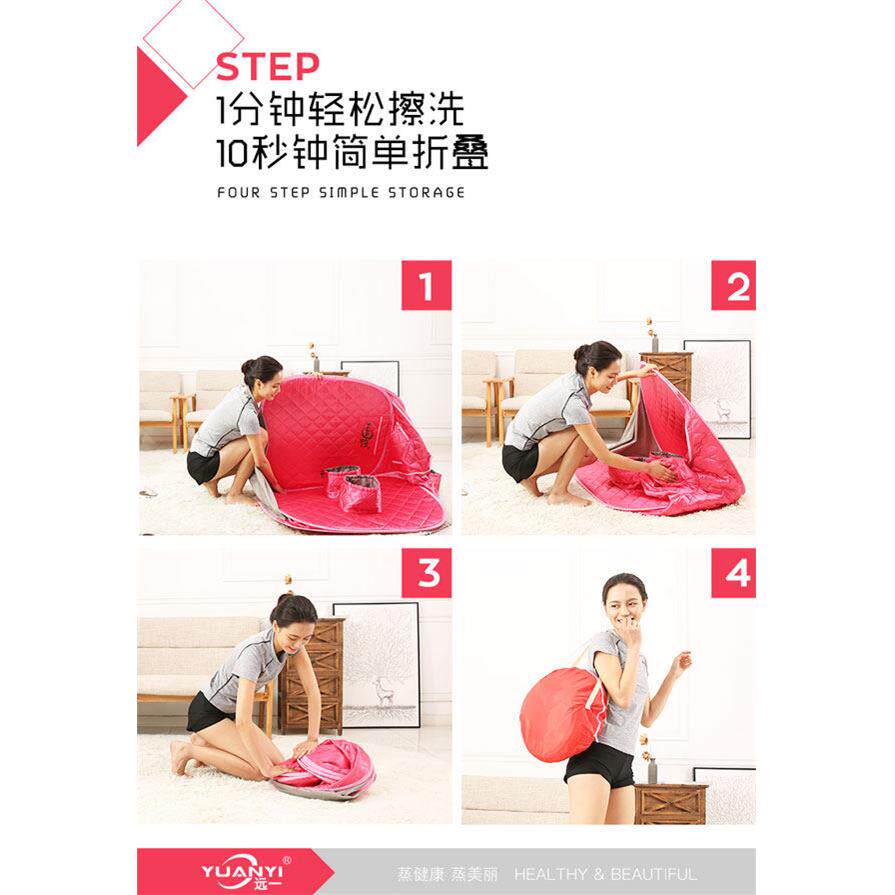 STEP
1分钟轻松擦洗
10秒钟简单折叠
FOUR STEP SIMPLE STORAGE

1

2

3

4

YUANYI®
远一

蒸健康 蒸美丽 HEALTHY & BEAUTIFUL