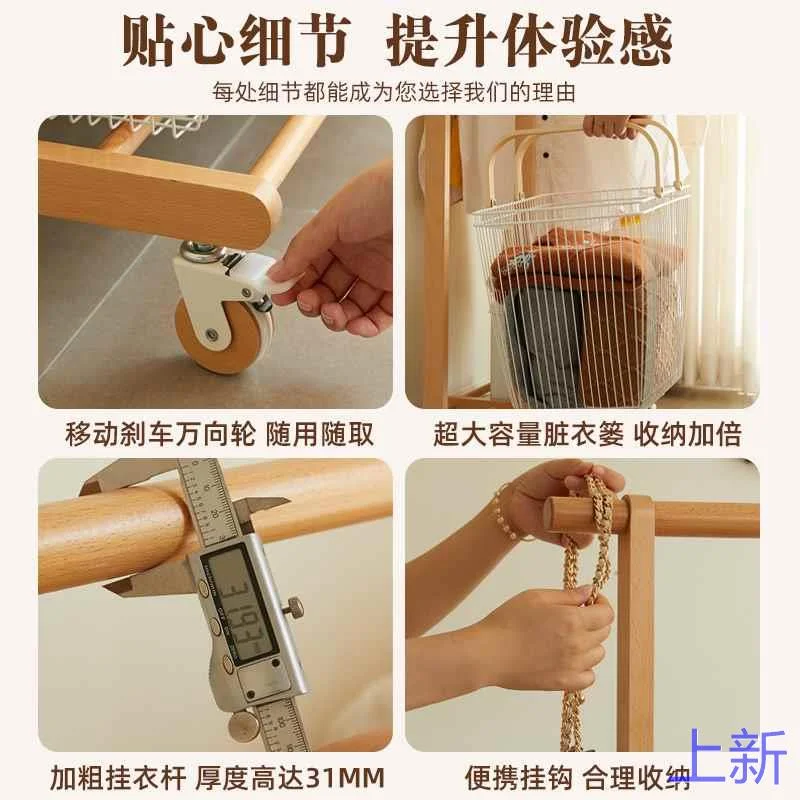 贴心细节 提升体验感

每处细节都能成为您选择我们的理由

移动刹车万向轮 随用随取

超大容量脏衣篓 收纳加倍

31.93

加粗挂衣杆 厚度高达31MM

便携挂钩 合理收纳

上新