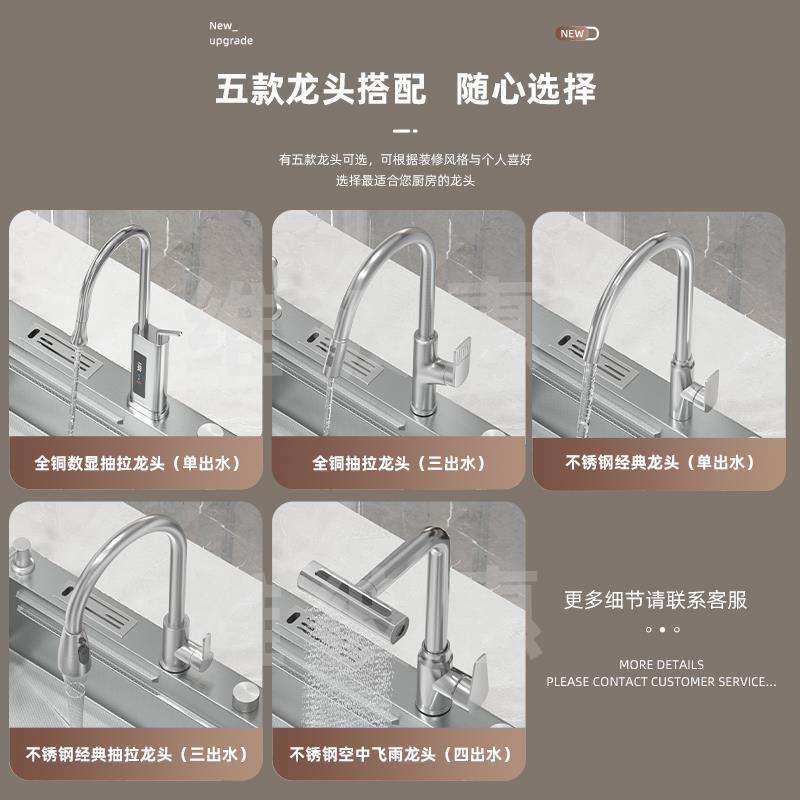 New_
upgrade

NEW

五款龙头搭配　随心选择

有五款龙头可选，可根据装修风格与个人喜好
选择最适合您厨房的龙头

全铜数显抽拉龙头（单出水）

全铜抽拉龙头（三出水）

不锈钢经典龙头（单出水）

不锈钢经典抽拉龙头（三出水）

不锈钢空中飞雨龙头（四出水）

更多细节请联系客服

MORE DETAILS
PLEASE CONTACT CUSTOMER SERVICE...