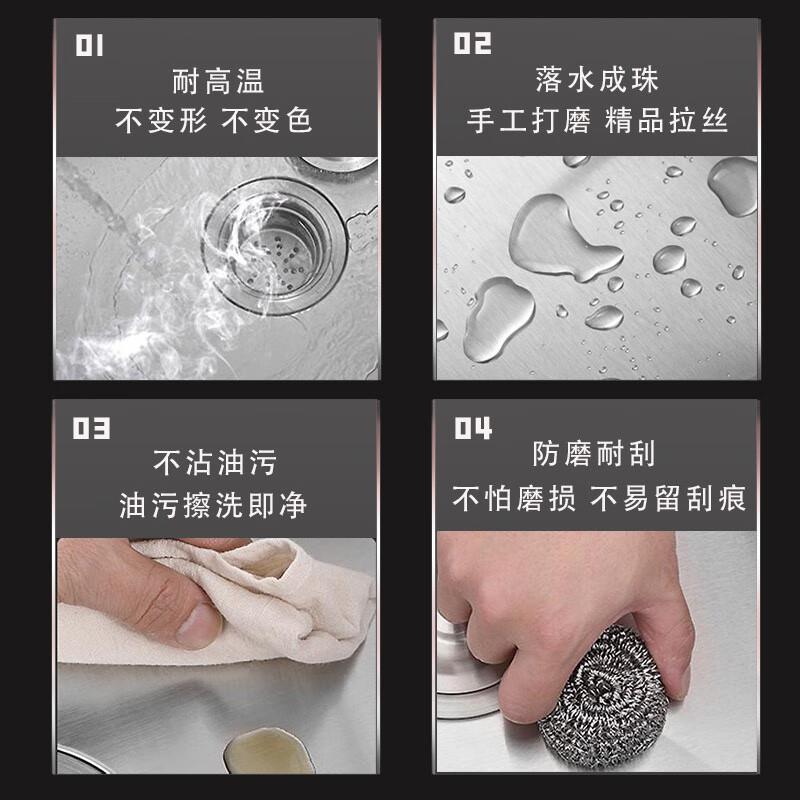 01
耐高温
不变形 不变色

02
落水成珠
手工打磨 精品拉丝

03
不沾油污
油污擦洗即净

04
防磨耐刮
不怕磨损 不易留刮痕