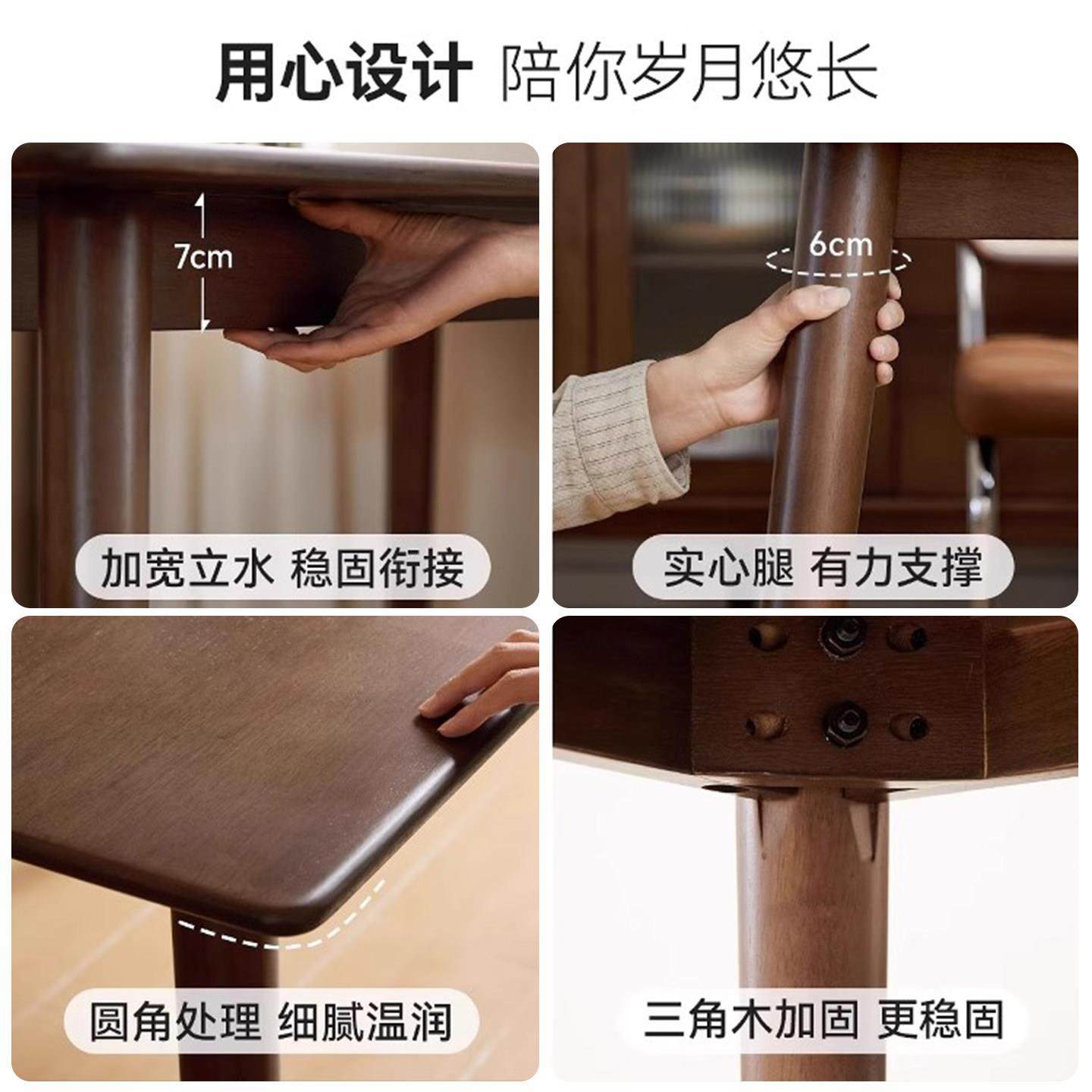 用心设计 陪你岁月悠长

7cm

加宽立水 稳固衔接

6cm

实心腿 有力支撑

圆角处理 细腻温润

三角木加固 更稳固