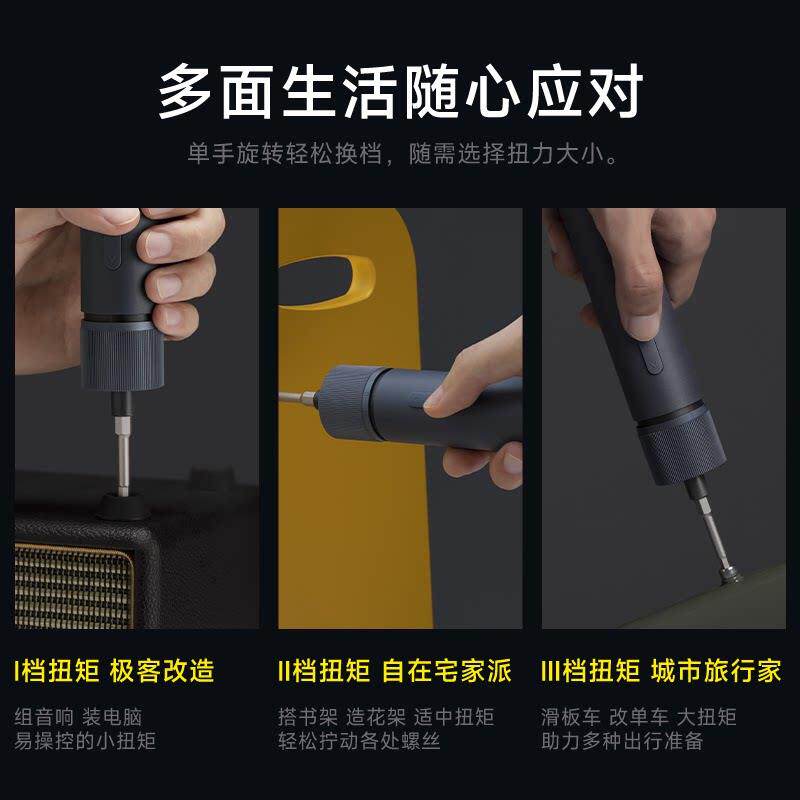 多面生活随心应对

单手旋转轻松换档，随需选择扭力大小。

I档扭矩 极客改造

组音响 装电脑
易操控的小扭矩

II档扭矩 自在宅家派

搭书架 造花架 适中扭矩
轻松拧动各处螺丝

III档扭矩 城市旅行家

滑板车 改单车 大扭矩
助力多种出行准备