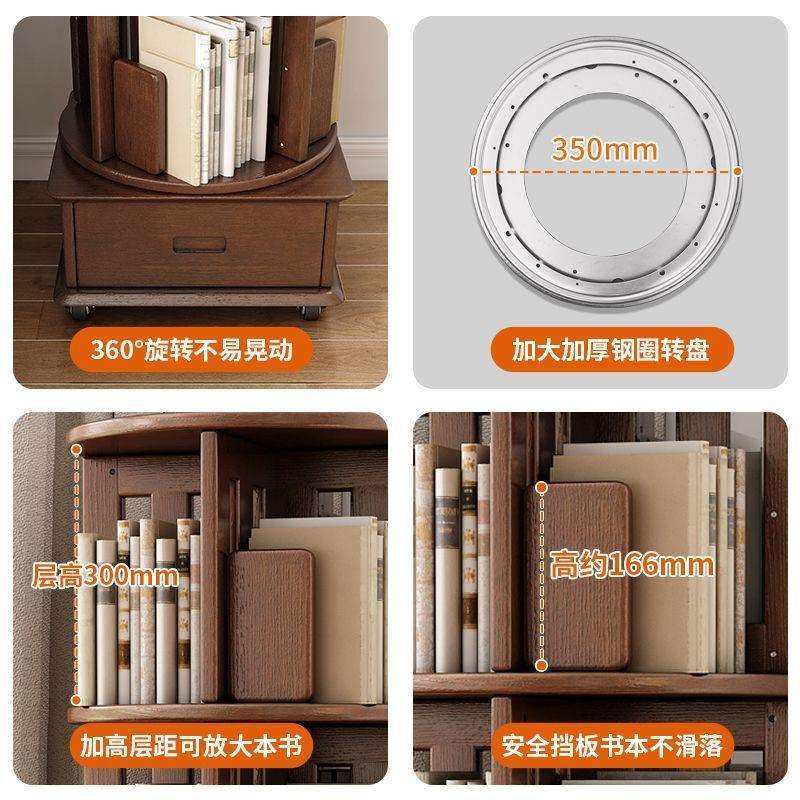 360°旋转不易晃动

350mm

加大加厚钢圈转盘

层高300mm

加高层距可放大本书

高约166mm

安全挡板书本不滑落