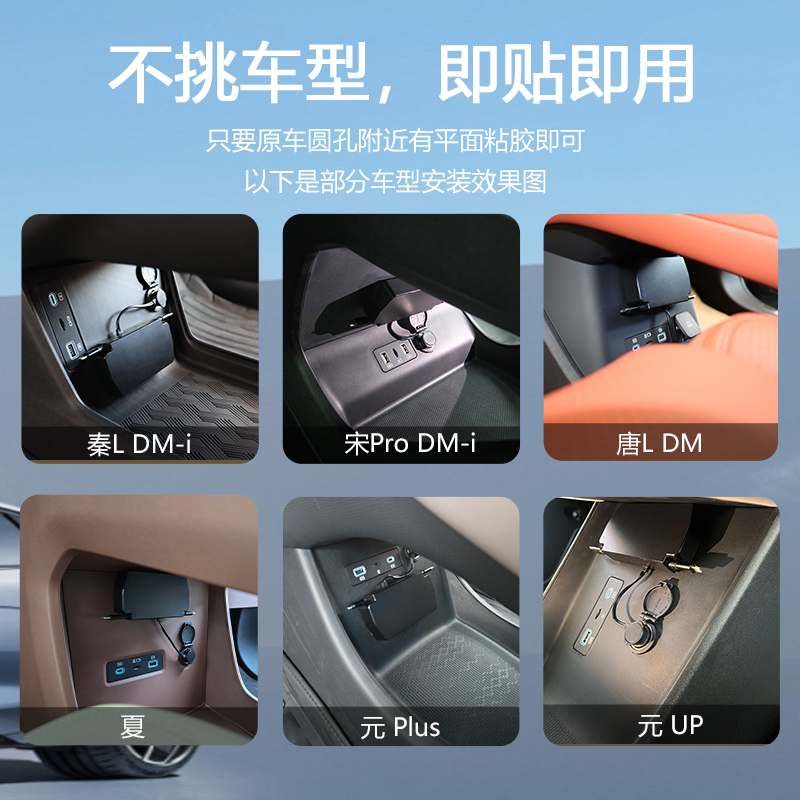 不挑车型，即贴即用

只要原车圆孔附近有平面粘胶即可
以下是部分车型安装效果图

秦L DM-i

宋Pro DM-i

唐L DM

夏

元 Plus

元 UP