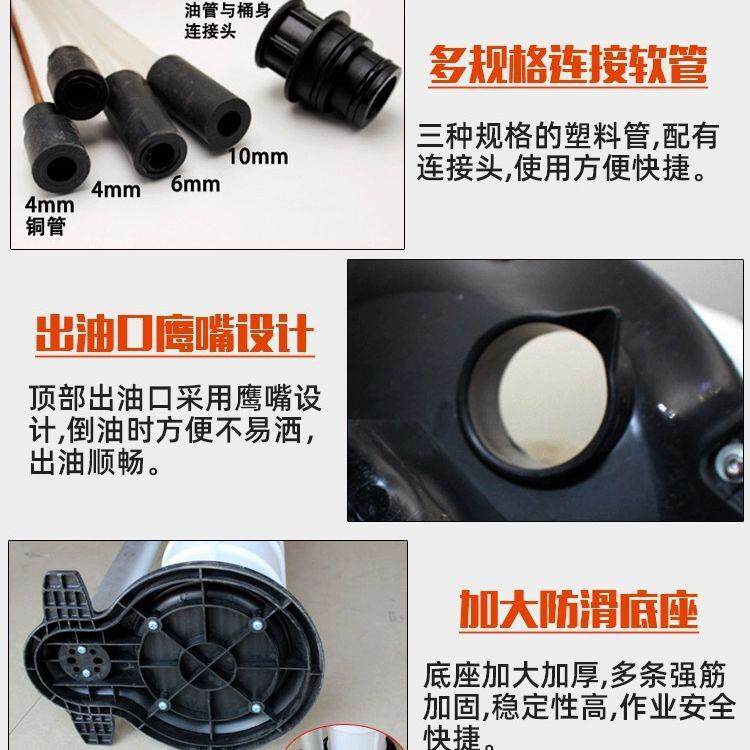 油管与桶身连接头

10mm

6mm

4mm

4mm
铜管

多规格连接软管

三种规格的塑料管,配有连接头,使用方便快捷。

出油口鹰嘴设计

顶部出油口采用鹰嘴设计,倒油时方便不易洒,出油顺畅。

加大防滑底座

底座加大加厚,多条强筋加固,稳定性高,作业安全快捷。