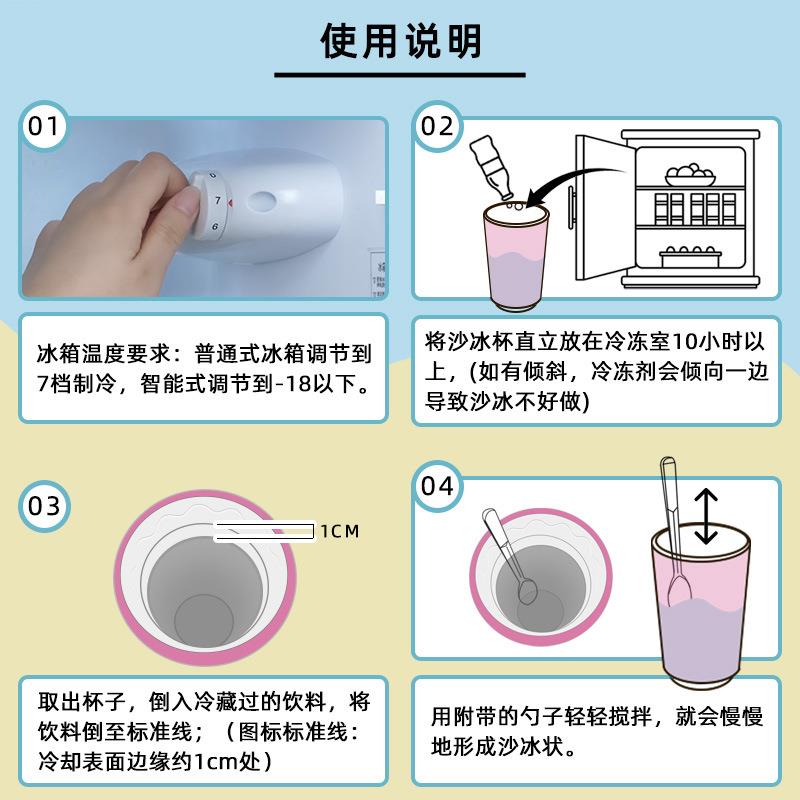 使用说明

01

7
6

冰箱温度要求：普通式冰箱调节到7档制冷，智能式调节到-18以下。

02

将沙冰杯直立放在冷冻室10小时以上，(如有倾斜，冷冻剂会倾向一边导致沙冰不好做)

03

1CM

取出杯子，倒入冷藏过的饮料，将饮料倒至标准线；（图标标准线：冷却表面边缘约1cm处）

04

用附带的勺子轻轻搅拌，就会慢慢地形成沙冰状。