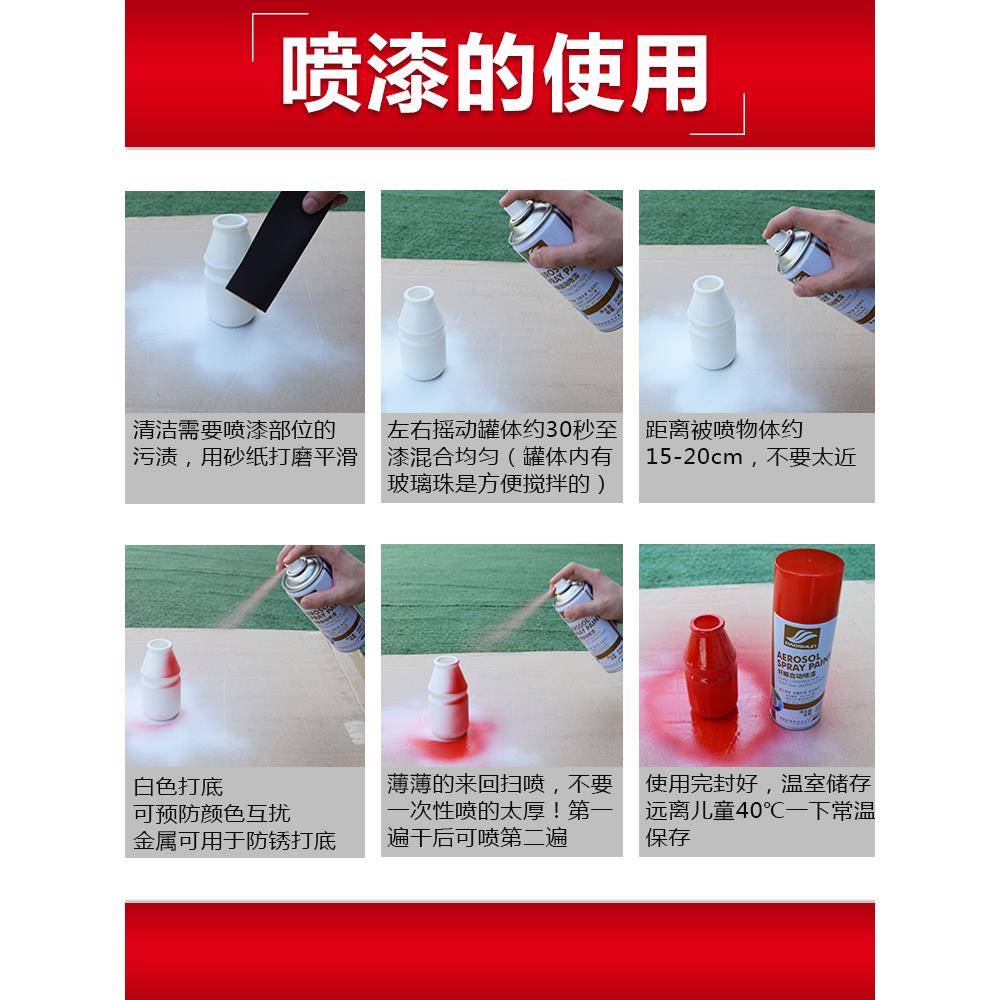 喷漆的使用

清洁需要喷漆部位的污渍，用砂纸打磨平滑

左右摇动罐体约30秒至漆混合均匀（罐体内有玻璃珠是方便搅拌的）

距离被喷物体约15-20cm，不要太近

白色打底
可预防颜色互扰
金属可用于防锈打底

薄薄的来回扫喷，不要一次性喷的太厚！第一遍干后可喷第二遍

AEROSOL SPRAY PAINT

使用完封好，温室储存远离儿童40℃一下常温保存