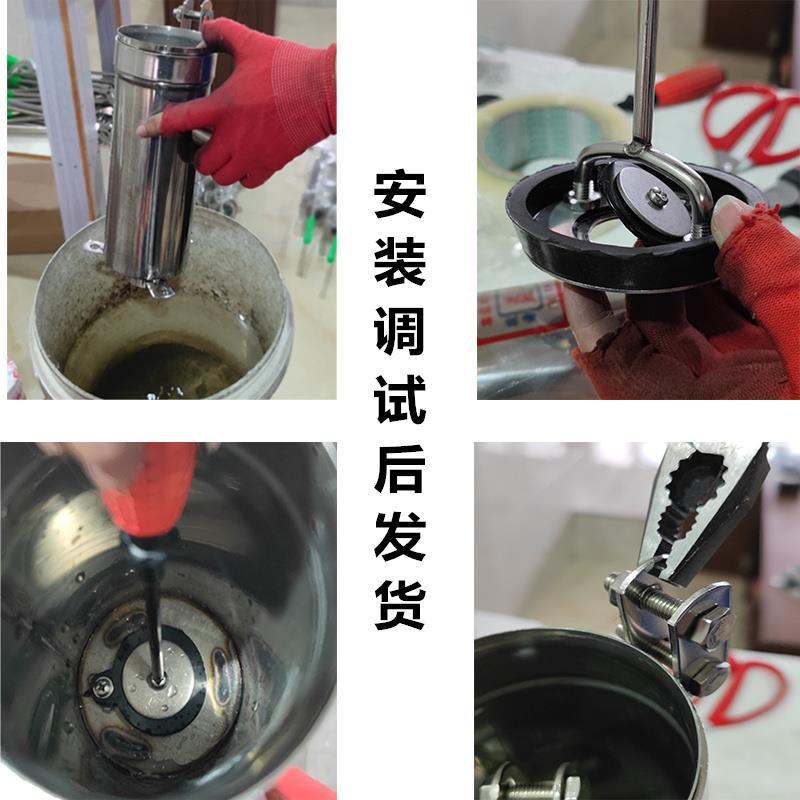 安装调试后发货