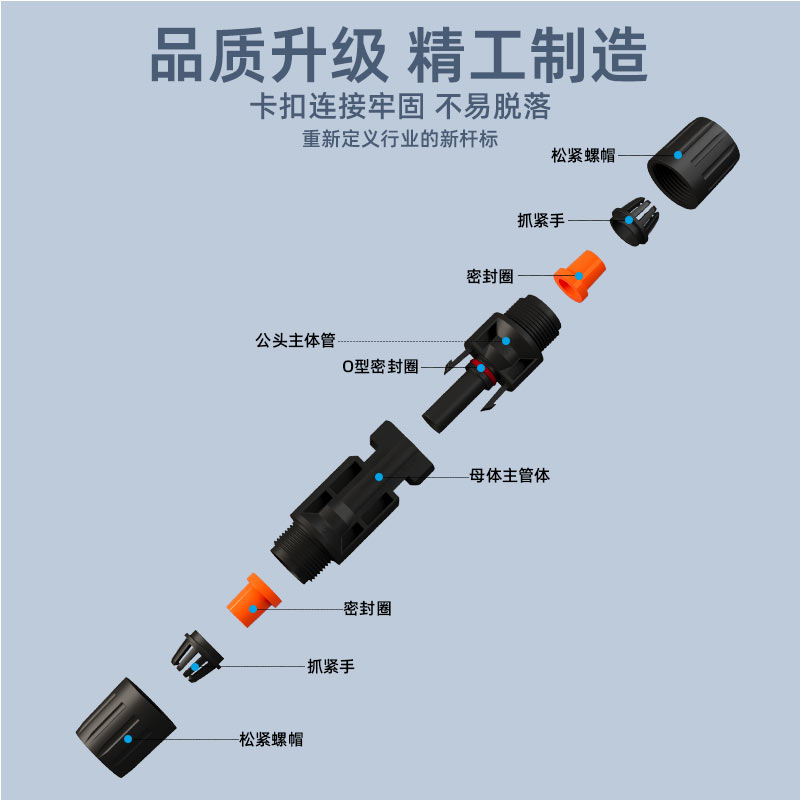 品质升级 精工制造
卡扣连接牢固 不易脱落
重新定义行业的新杆标

松紧螺帽
抓紧手
密封圈
公头主体管
O型密封圈
母体主管体
密封圈
抓紧手
松紧螺帽