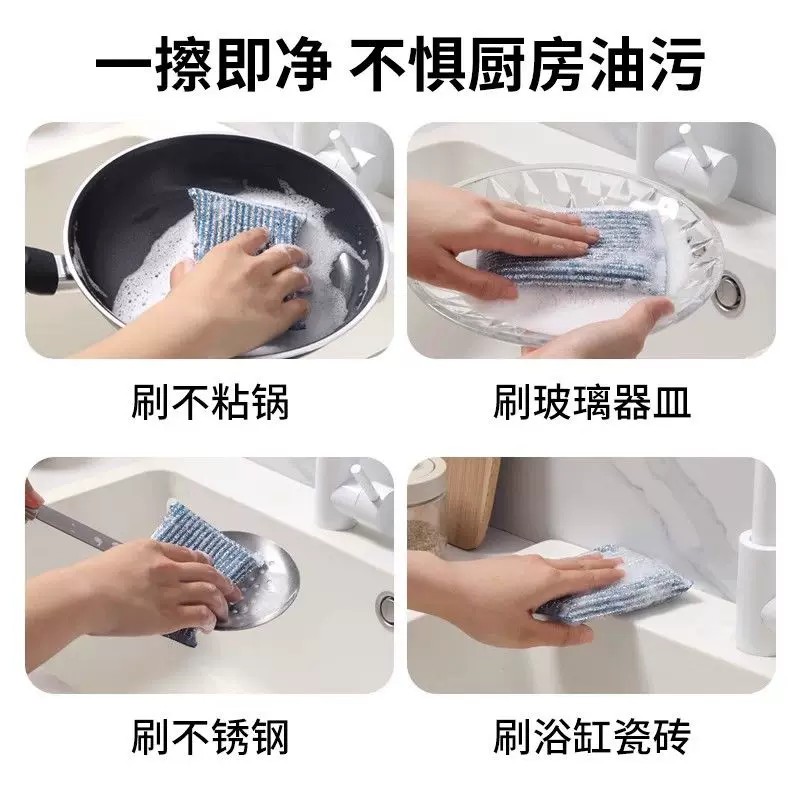 一擦即净 不惧厨房油污

刷不粘锅

刷玻璃器皿

刷不锈钢

刷浴缸瓷砖