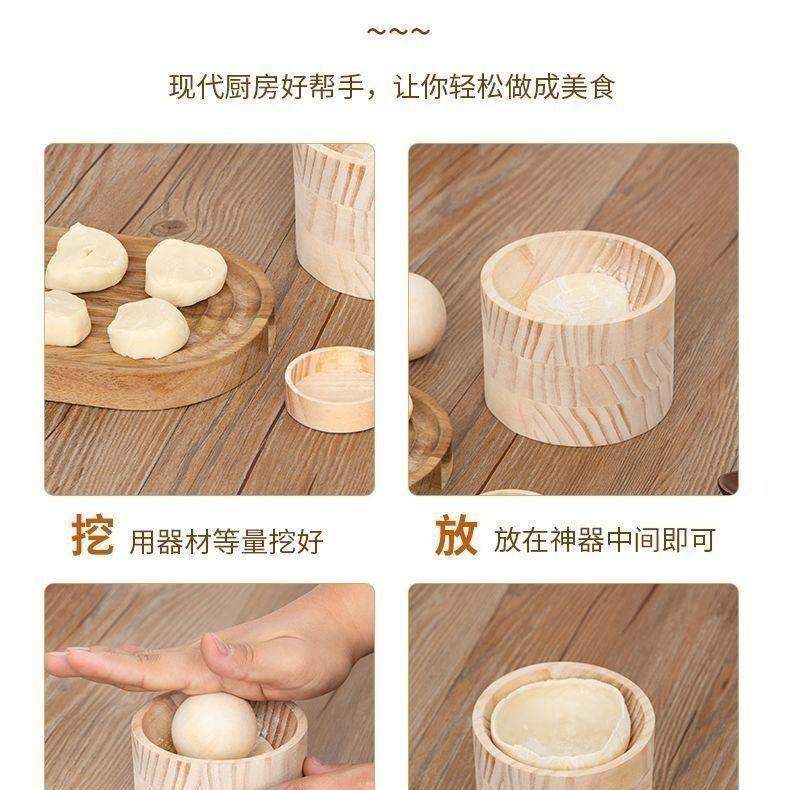 ~~~

现代厨房好帮手，让你轻松做成美食

挖 用器材等量挖好

放 放在神器中间即可