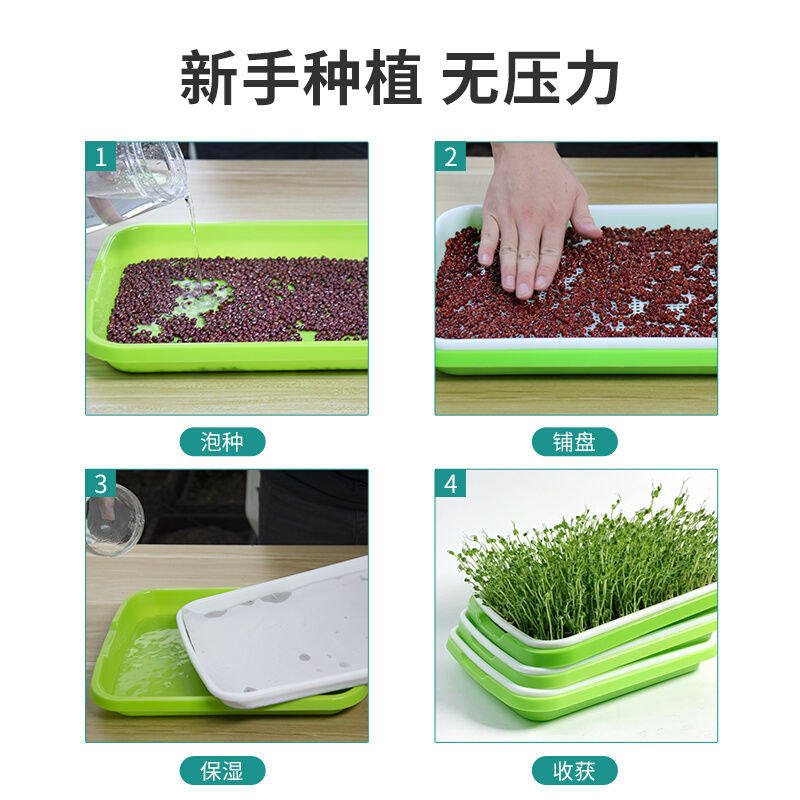 新手种植 无压力

1

泡种

2

铺盘

3

保湿

4

收获