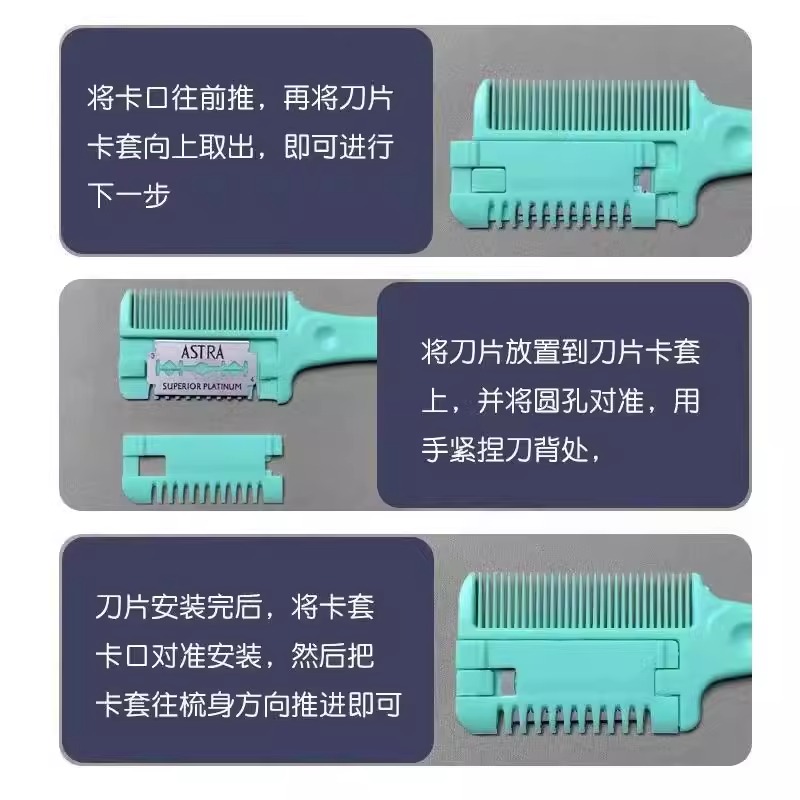 将卡口往前推，再将刀片卡套向上取出，即可进行下一步

ASTRA
SUPERIOR PLATINUM

将刀片放置到刀片卡套上，并将圆孔对准，用手紧捏刀背处，

刀片安装完后，将卡套卡口对准安装，然后把卡套往梳身方向推进即可