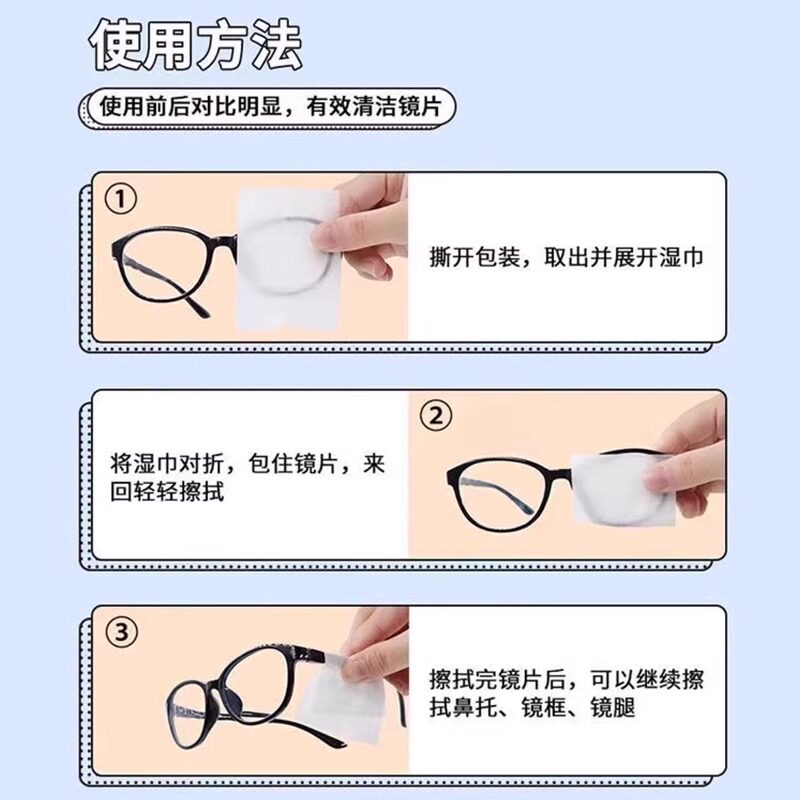 使用方法

使用前后对比明显，有效清洁镜片

①

撕开包装，取出并展开湿巾

将湿巾对折，包住镜片，来回轻轻擦拭

②

③

擦拭完镜片后，可以继续擦拭鼻托、镜框、镜腿