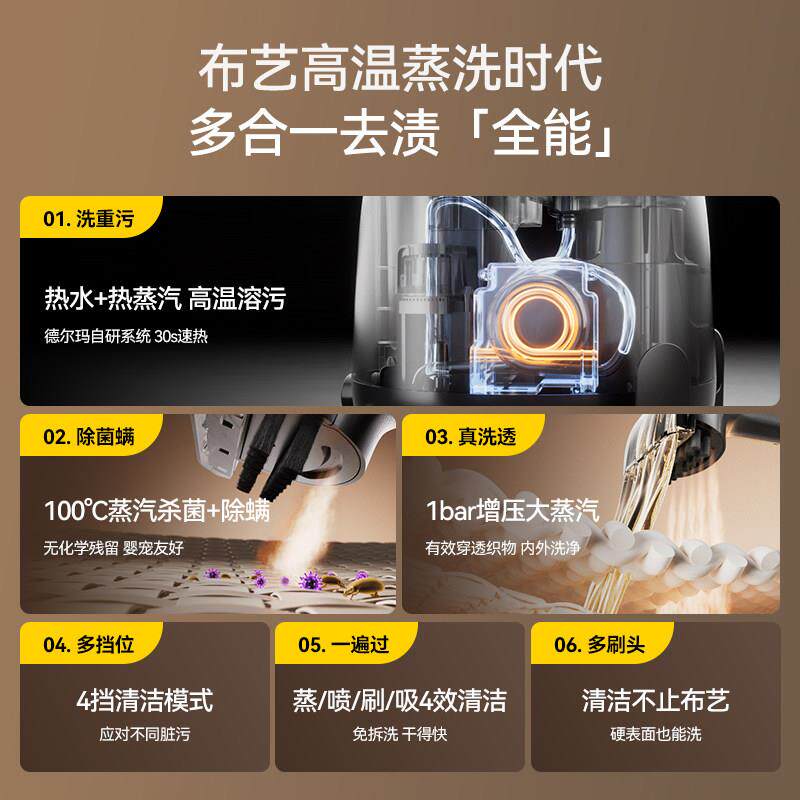 布艺高温蒸洗时代
多合一去渍「全能」

01. 洗重污

热水+热蒸汽 高温溶污

德尔玛自研系统 30s速热

02. 除菌螨

100°C蒸汽杀菌+除螨

无化学残留 婴宠友好

03. 真洗透

1bar增压大蒸汽

有效穿透织物 内外洗净

04. 多挡位

4挡清洁模式

应对不同脏污

05. 一遍过

蒸/喷/刷/吸4效清洁

免拆洗 干得快

06. 多刷头

清洁不止布艺

硬表面也能洗