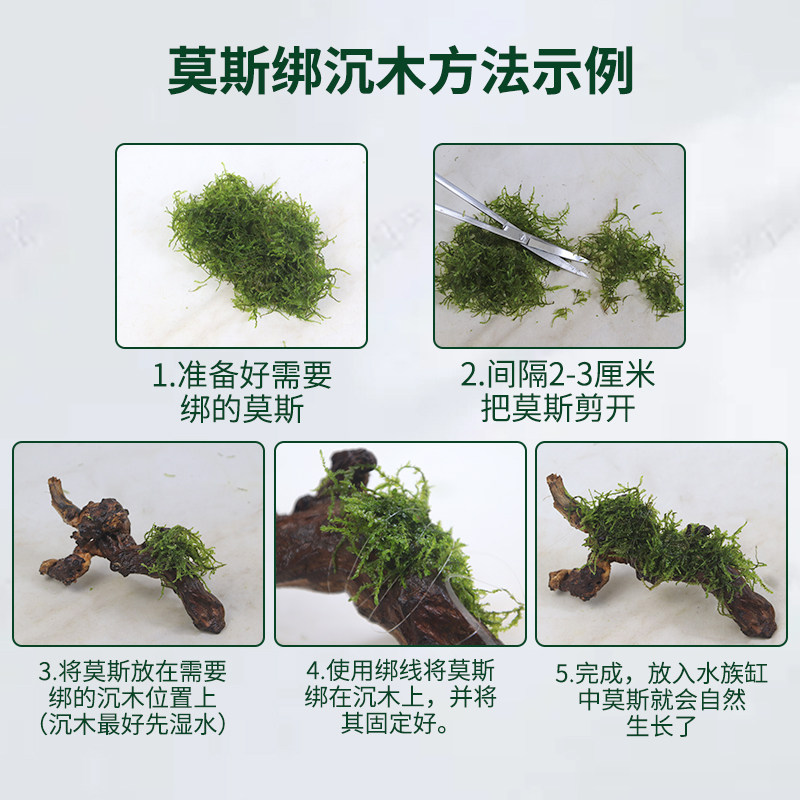 莫斯绑沉木方法示例

1.准备好需要绑的莫斯

2.间隔2-3厘米把莫斯剪开

3.将莫斯放在需要绑的沉木位置上（沉木最好先湿水）

4.使用绑线将莫斯绑在沉木上，并将其固定好。

5.完成，放入水族缸中莫斯就会自然生长了