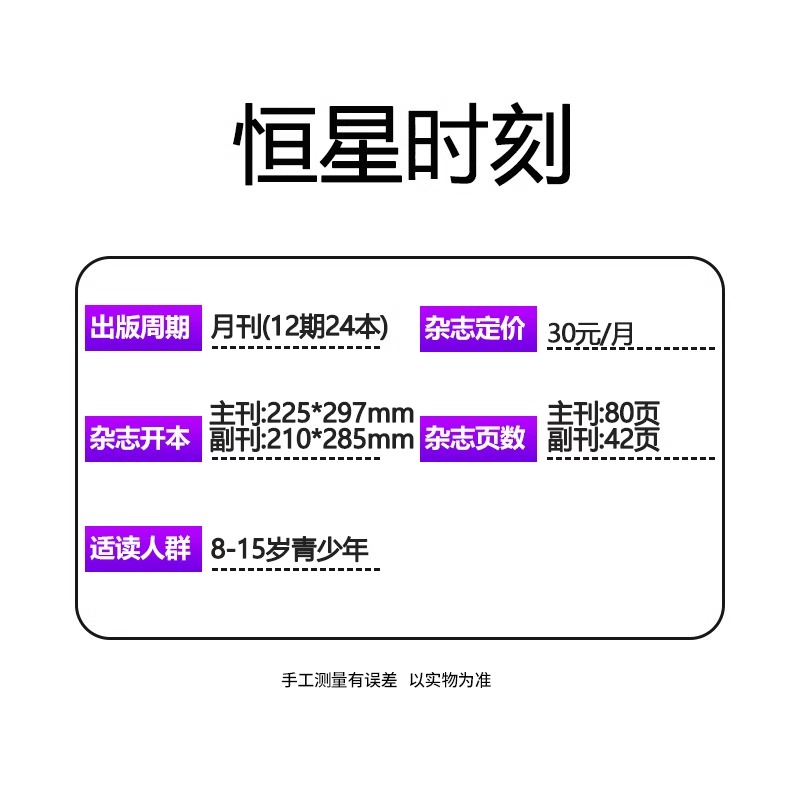 恒星时刻

出版周期 月刊(12期24本)

杂志定价 30元/月

杂志开本 主刊:225*297mm
副刊:210*285mm

杂志页数 主刊:80页
副刊:42页

适读人群 8-15岁青少年

手工测量有误差 以实物为准