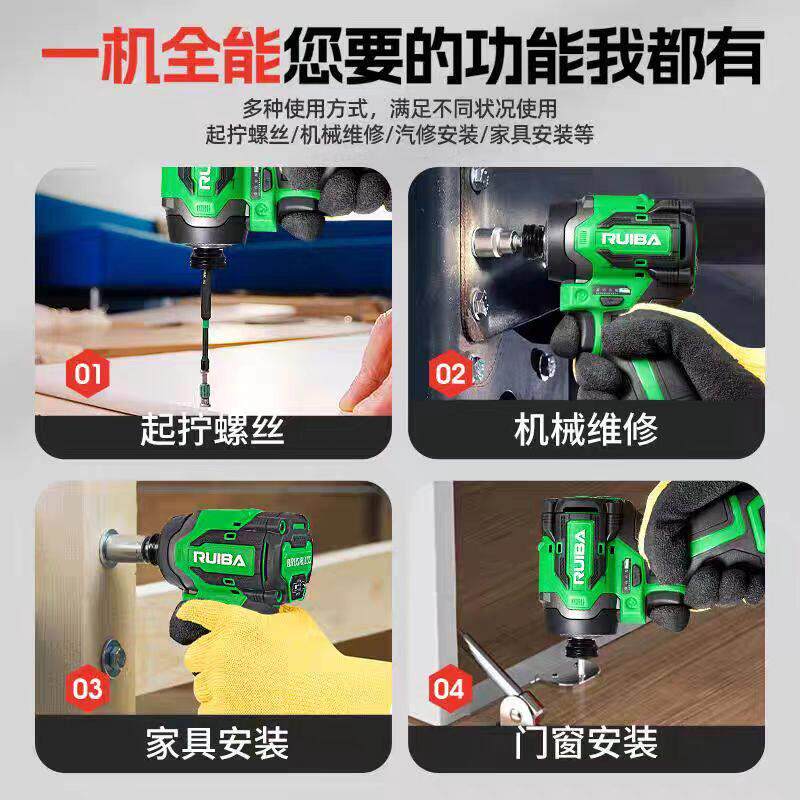 一机全能您要的功能我都有

多种使用方式，满足不同状况使用
起拧螺丝/机械维修/汽修安装/家具安装等

RUIBA
01
起拧螺丝

RUIBA
02
机械维修

RUIBA
BRUSHLESS
03
家具安装

RUIBA
04
门窗安装