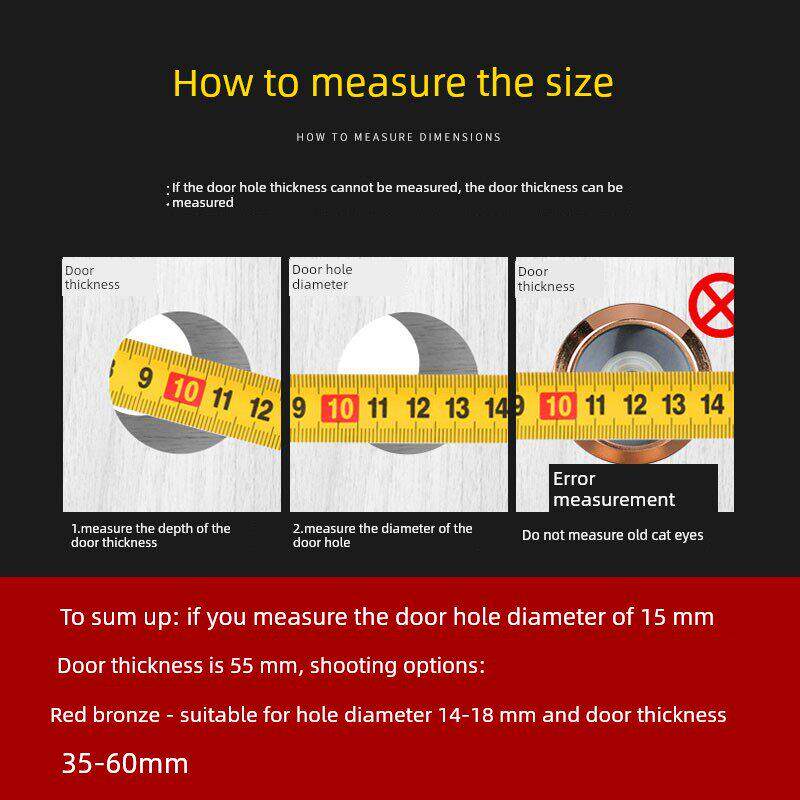 How to measure the size

HOW TO MEASURE DIMENSIONS

: If the door hole thickness cannot be measured, the door thickness can be measured

Door thickness

9 10 11 12

1.measure the depth of the door thickness

Door hole diameter

9 10 11 12 13 14

2.measure the diameter of the door hole

Door thickness

9 10 11 12 13 14

Error measurement

Do not measure old cat eyes

To sum up: if you measure the door hole diameter of 15 mm

Door thickness is 55 mm, shooting options:

Red bronze - suitable for hole diameter 14-18 mm and door thickness

35-60mm