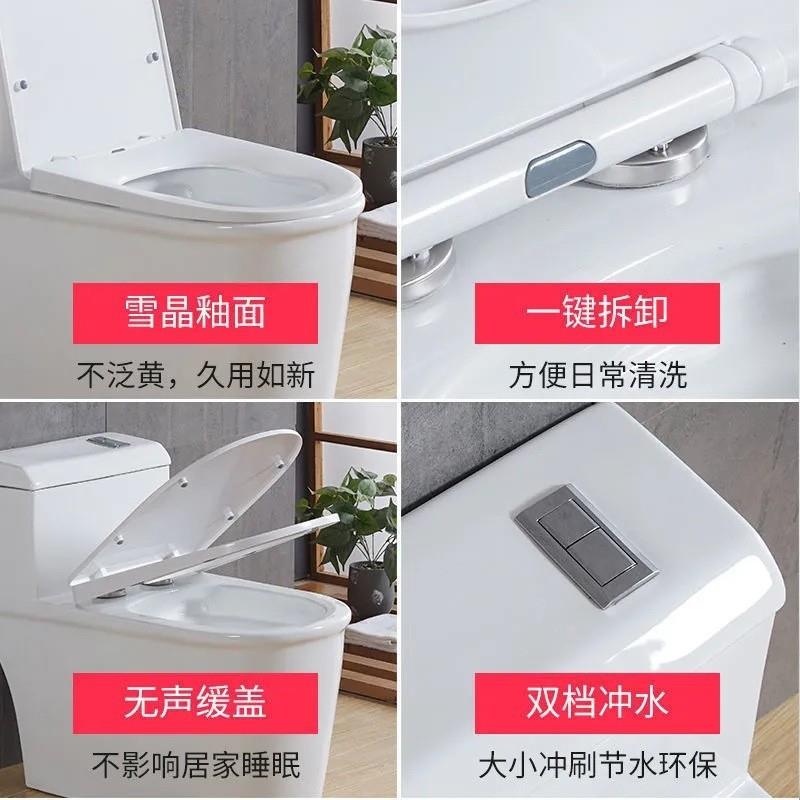 雪晶釉面
不泛黄，久用如新

一键拆卸
方便日常清洗

无声缓盖
不影响居家睡眠

双档冲水
大小冲刷节水环保