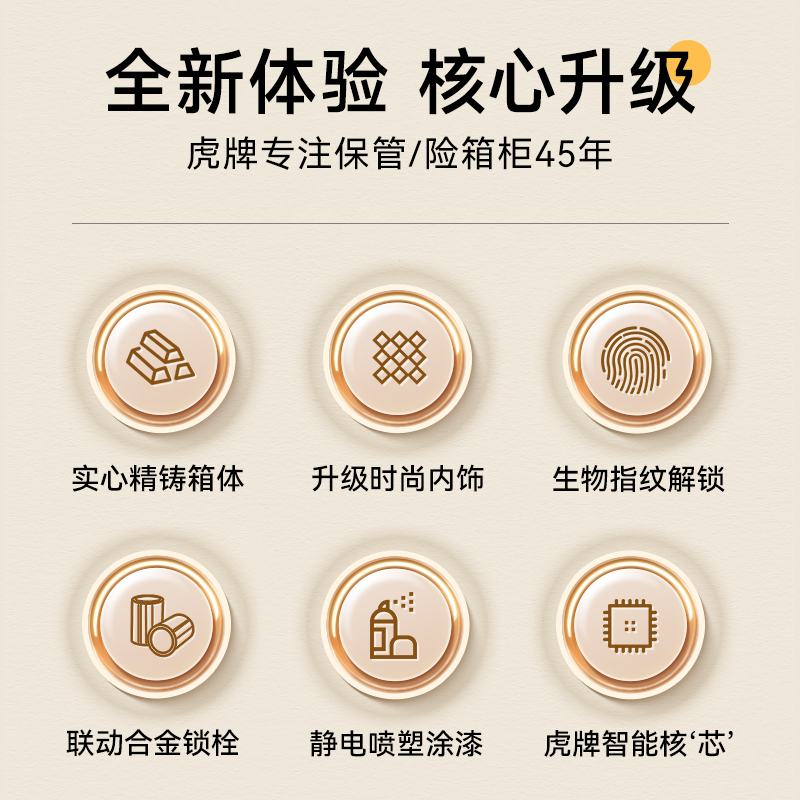 全新体验 核心升级

虎牌专注保管/险箱柜45年

实心精铸箱体

升级时尚内饰

生物指纹解锁

联动合金锁栓

静电喷塑涂漆

虎牌智能核‘芯’