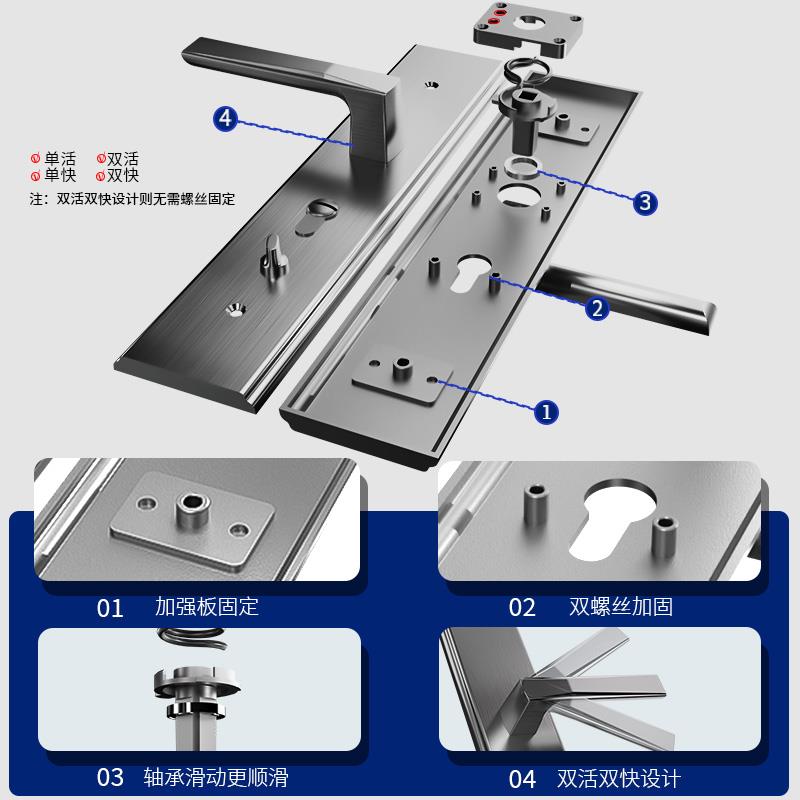 4

单活 双活
单快 双快
注：双活双快设计则无需螺丝固定

3

2

1

01 加强板固定

02 双螺丝加固

03 轴承滑动更顺滑

04 双活双快设计