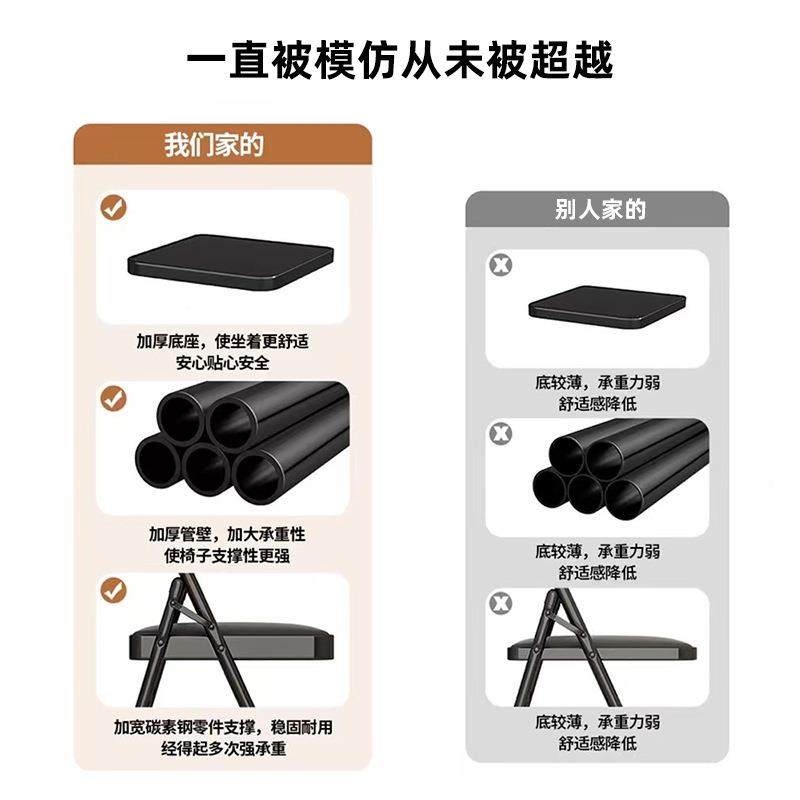 一直被模仿从未被超越

我们家的

加厚底座，使坐着更舒适
安心贴心安全

加厚管壁，加大承重性
使椅子支撑性更强

加宽碳素钢零件支撑，稳固耐用
经得起多次强承重

别人家的

底较薄，承重力弱
舒适感降低

底较薄，承重力弱
舒适感降低

底较薄，承重力弱
舒适感降低