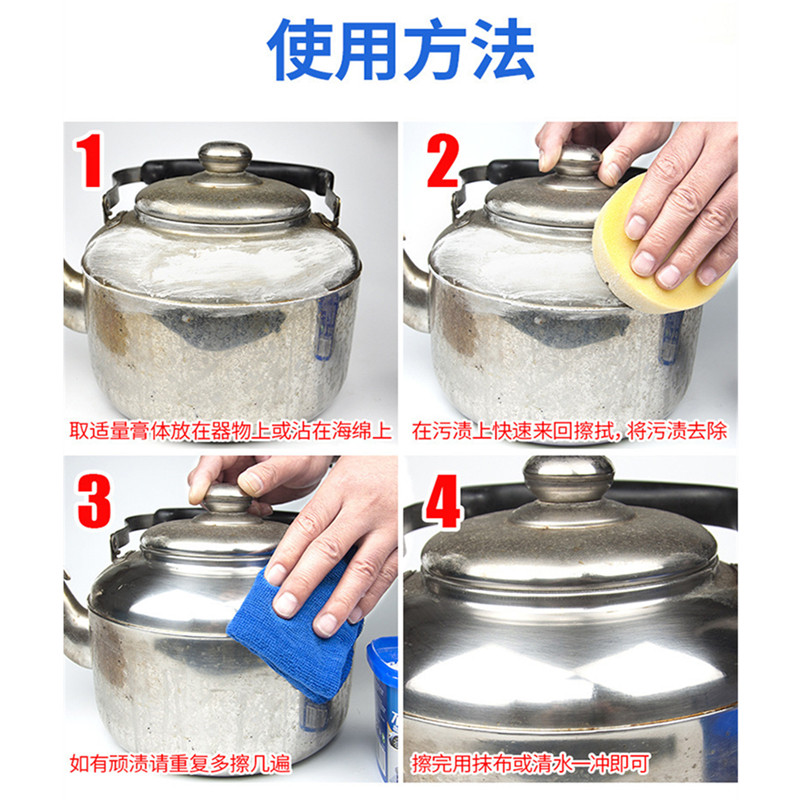 使用方法

1
取适量膏体放在器物上或沾在海绵上

2
在污渍上快速来回擦拭，将污渍去除

3
如有顽渍请重复多擦几遍

4
擦完用抹布或清水一冲即可