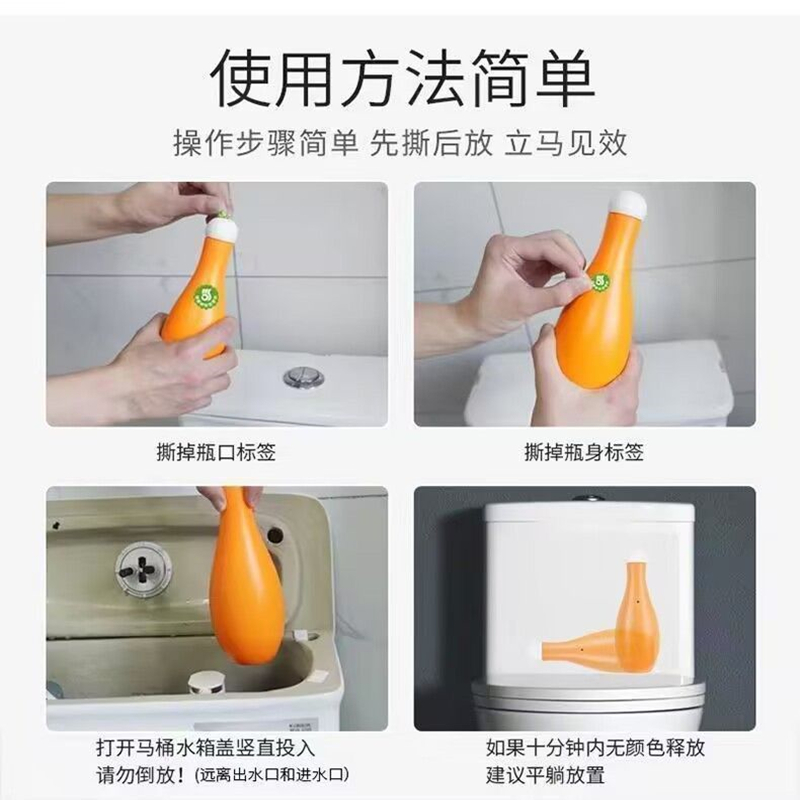 使用方法简单

操作步骤简单 先撕后放 立马见效

撕掉瓶口标签

撕掉瓶身标签

打开马桶水箱盖竖直投入
请勿倒放！（远离出水口和进水口）

如果十分钟内无颜色释放
建议平躺放置