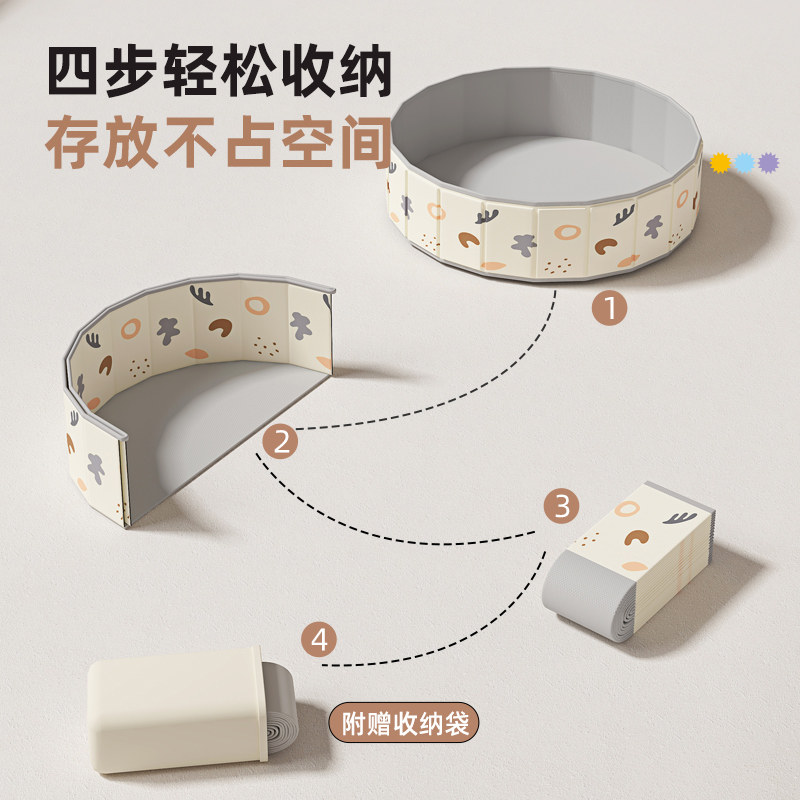 四步轻松收纳
存放不占空间

1

2

3

4

附赠收纳袋