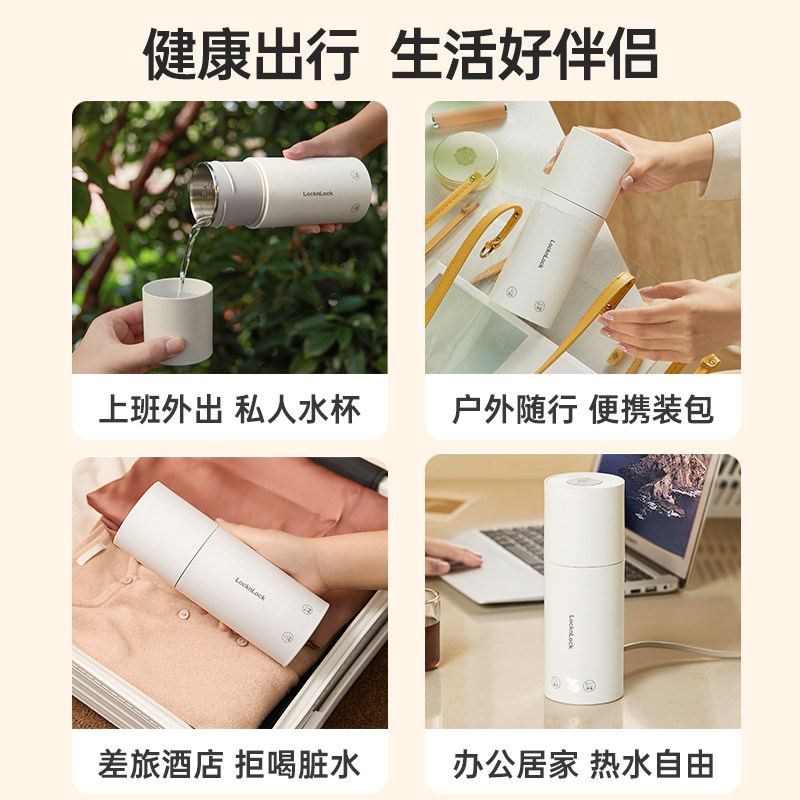 健康出行 生活好伴侣

LocknLock

上班外出 私人水杯

LocknLock

户外随行 便携装包

LocknLock

差旅酒店 拒喝脏水

LocknLock

办公居家 热水自由