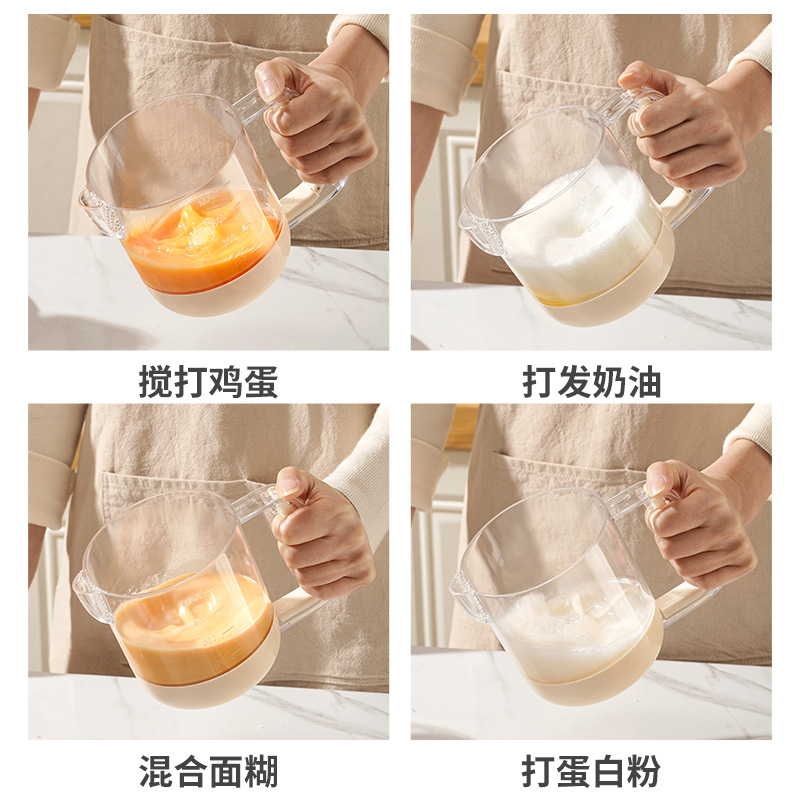 搅打鸡蛋

打发奶油

混合面糊

打蛋白粉