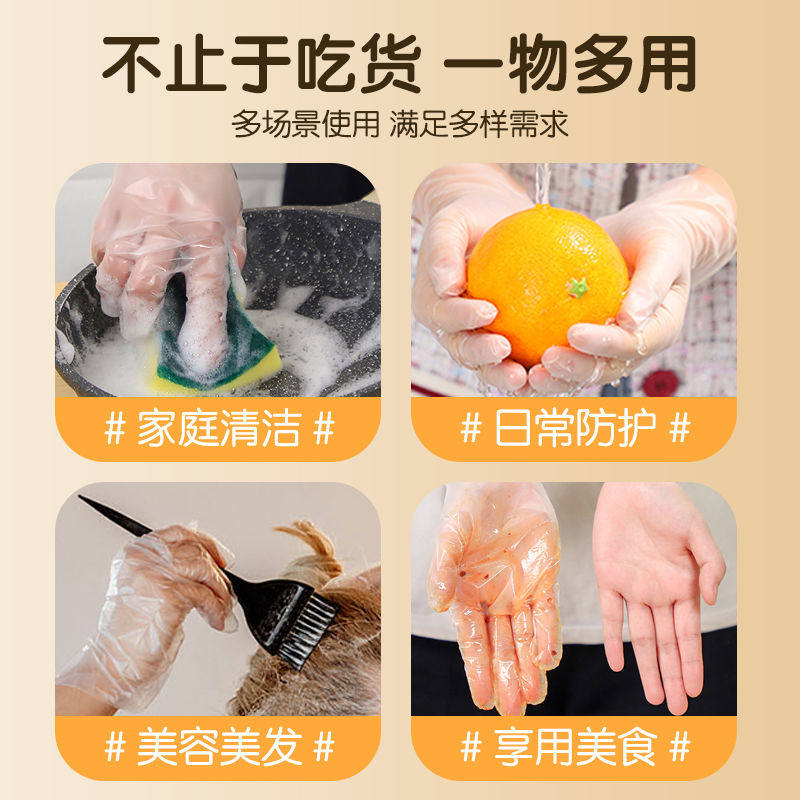 不止于吃货 一物多用
多场景使用 满足多样需求

# 家庭清洁 #

# 日常防护 #

# 美容美发 #

# 享用美食 #